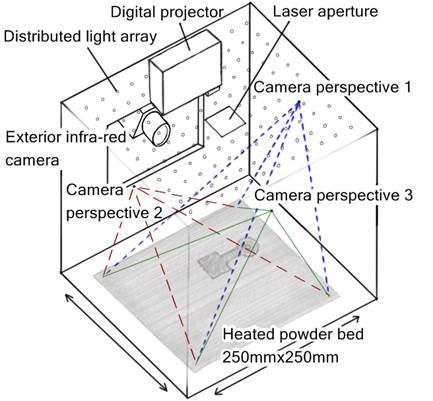 Digital projector
Laser aperture
Distributed light array
Camera perspective 1
Exterior infra-red camera
Camera perspective 2
Camera perspective 3
Heated powder bed 250mmx250mm