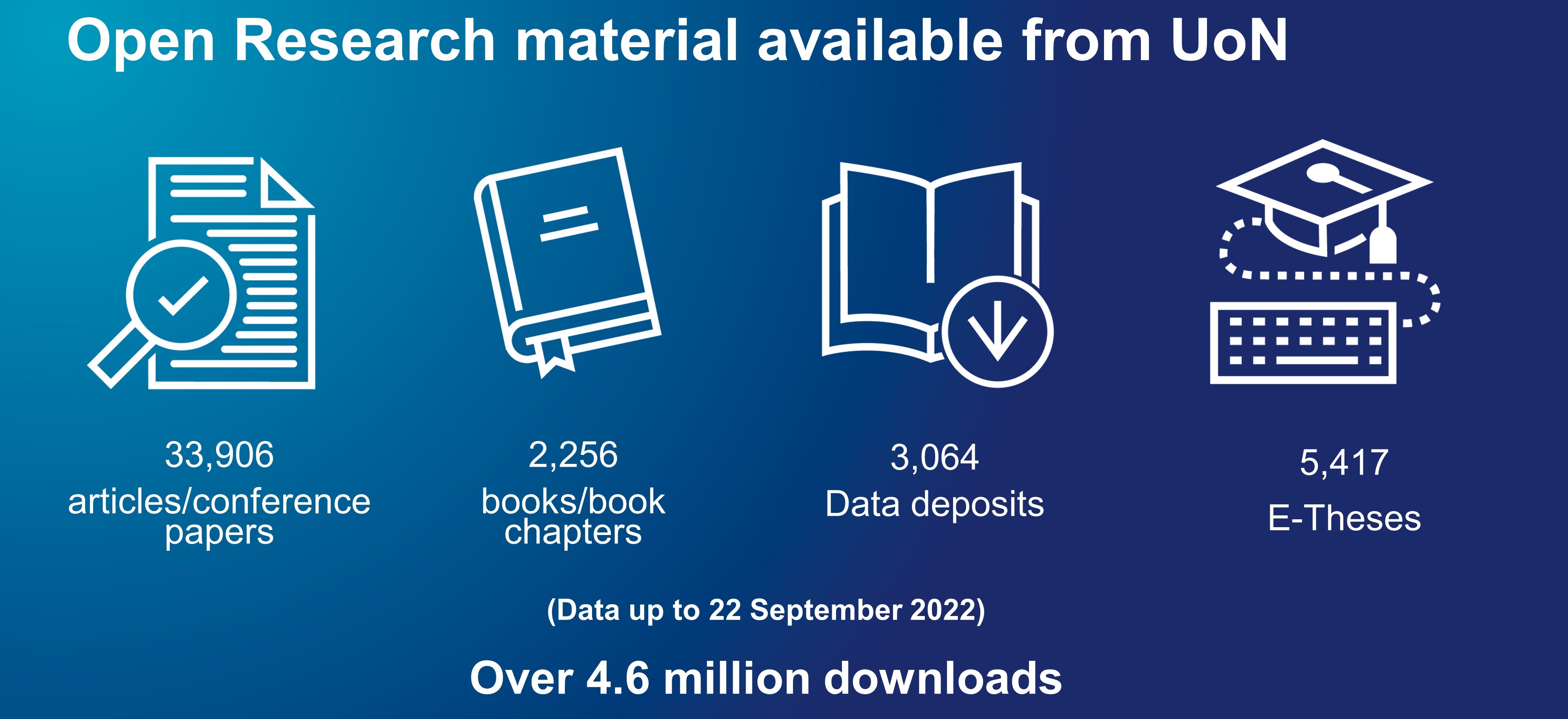 Open Research material available from UoN

33,906
articles/conference papers

2,256
books/book chapters

3,064
Data deposits

5,417
E-Theses

(Data up to 22 September 2022)

Over 4.6 million downloads