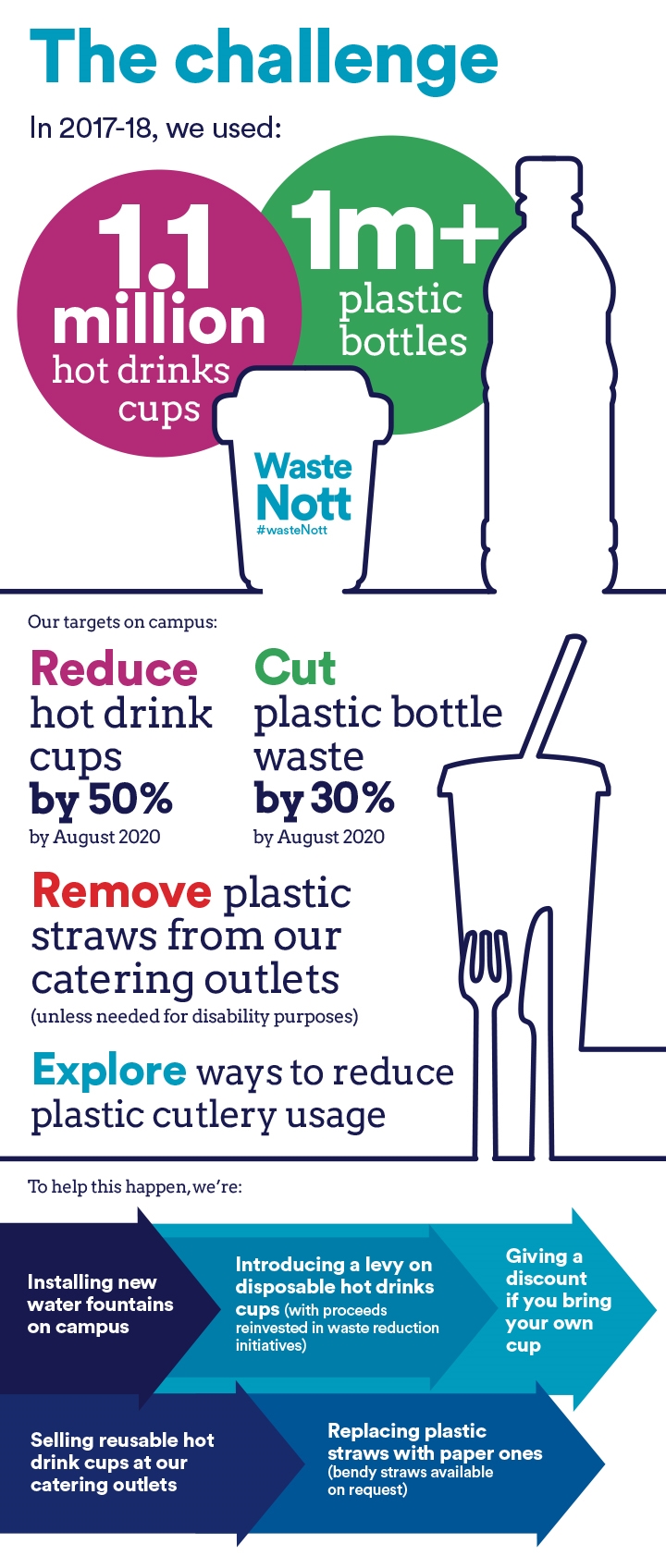 The challenge

In 2017-18, we used:

1.1 million hot drinks cups

1m+ plastic bottles

Waste Nott
#wasteNott

Our targets on campus:

Reduce hot drink cups by 50% by August 2020

Cut plastic bottle waste by 30% by August 2020

Remove plastic straws from our catering outlets (unless needed for disability purposes)

Explore ways to reduce plastic cutlery usage

To help this happen, we're:

Installing new water fountains on campus

Introducing a levy on disposable hot drinks cups (with proceeds reinvested in waste reduction initiatives)

Giving a discount if you bring your own cup

Selling reusable hot drink cups at our catering outlets

Replacing plastic straws with paper ones (bendy straws available on request)