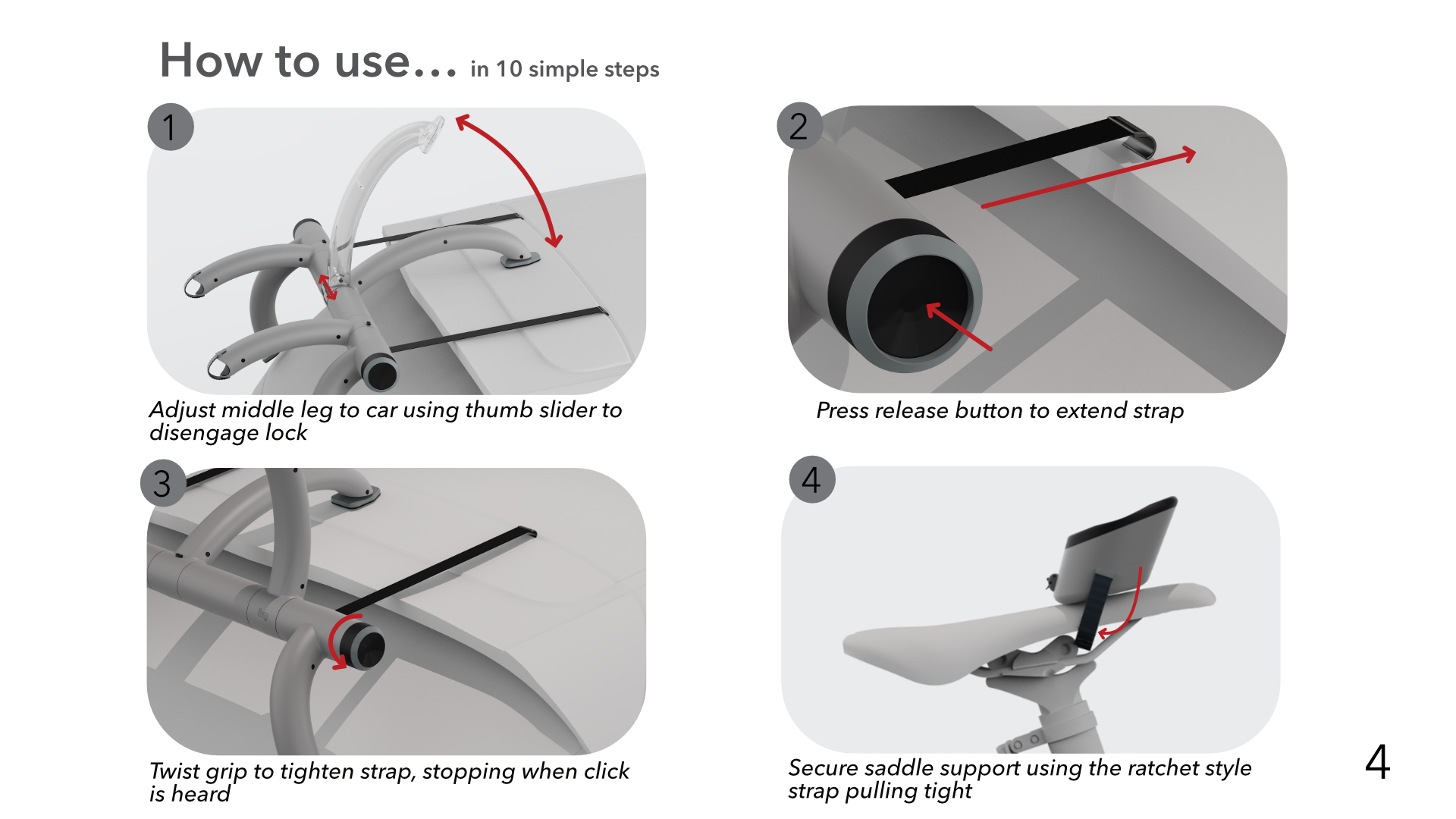 How to use... in 10 simple steps

1

Adjust middle leg to car using thumb slider to disengage lock

2

Press release button to extend strap

3

Twist grip to tighten strap, stopping when click is heard

4

Secure saddle support using the ratchet style strap pulling tight

4