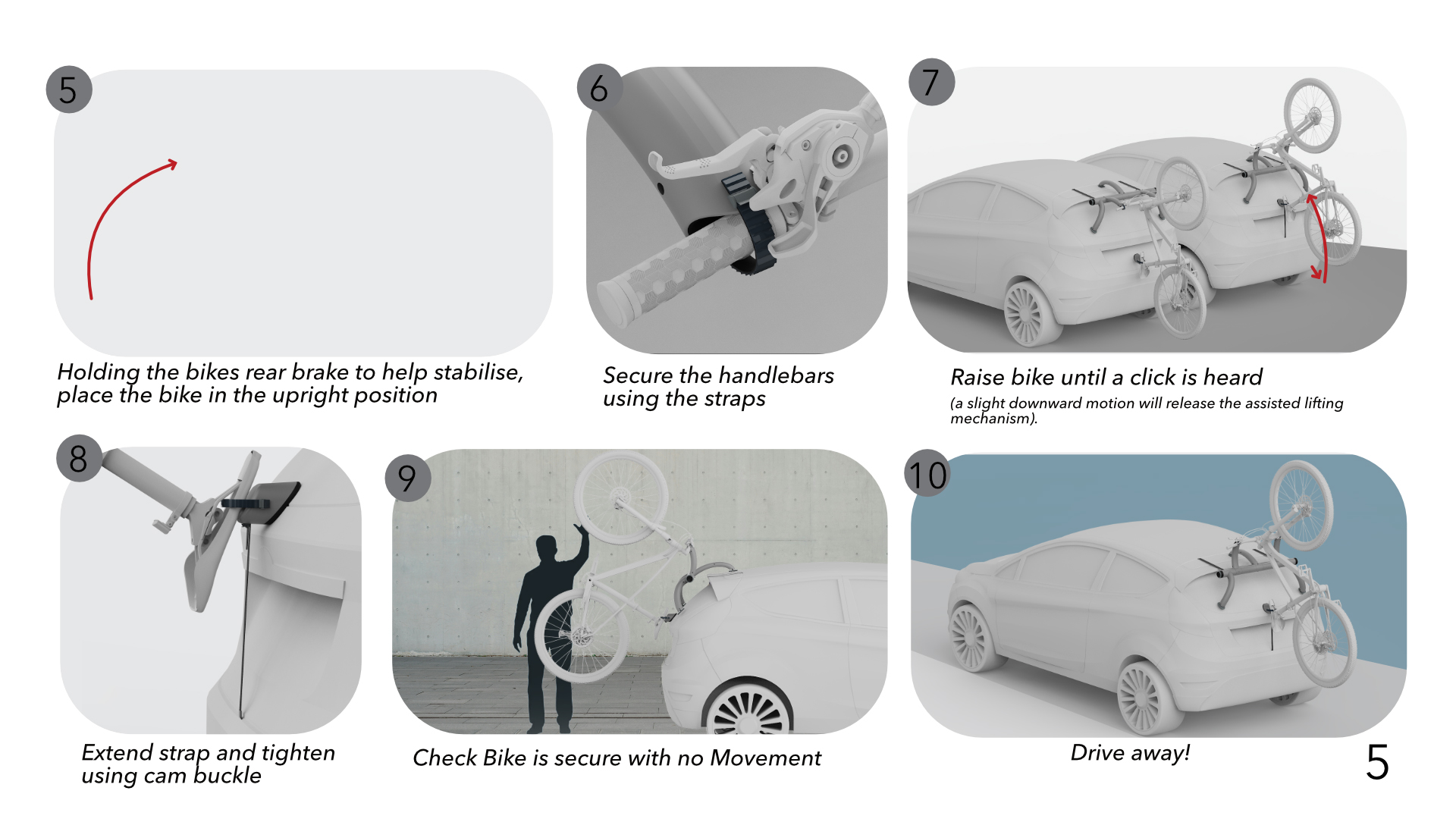 5

Holding the bikes rear brake to help stabilise, place the bike in the upright position

6

Secure the handlebars using the straps

7

Raise bike until a click is heard

(a slight downward motion will release the assisted lifting mechanism).

8

Extend strap and tighten using cam buckle

9

Check Bike is secure with no Movement

10

Drive away!

5