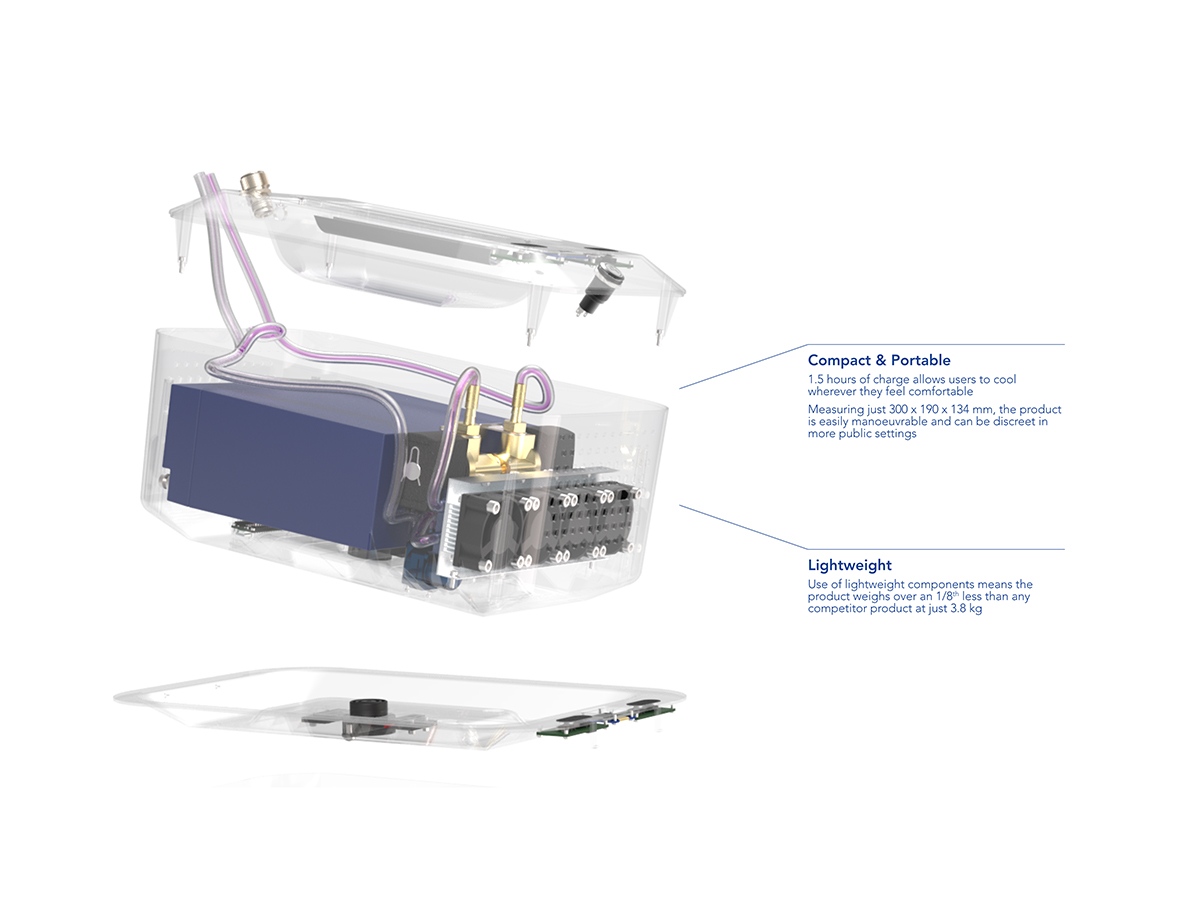 Compact & Portable

1.5 hours of charge allows users to cool wherever they feel comfortable

Measuring just 300 x 190 x 134 mm, the product is easily manoeuvrable and can be discreet in more public settings

Lightweight

Use of lightweight components means the product weighs over an 1/8$^{th}$ less than any competitor product at just 3.8 kg