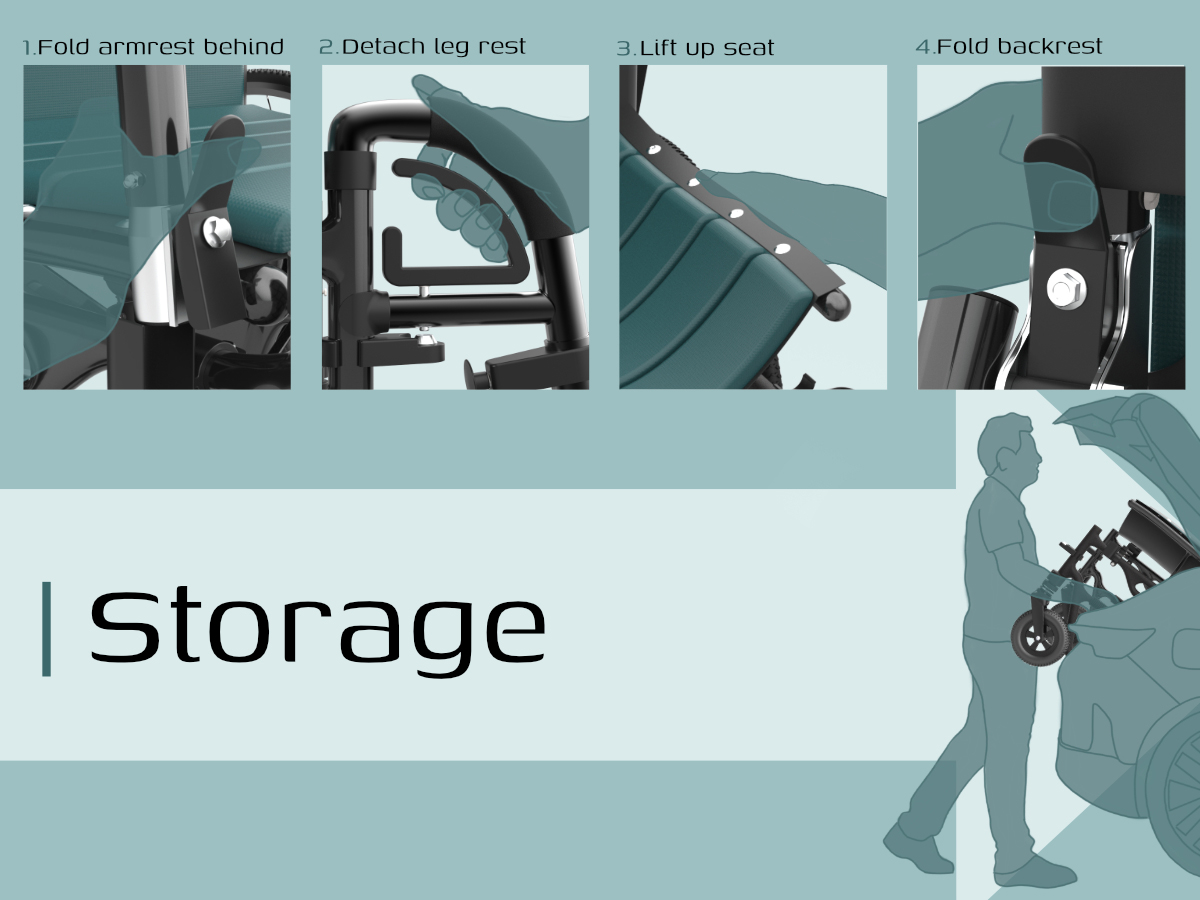 1.Fold armrest behind

2.Detach leg rest

3.Lift up seat

4.Fold backrest

Storage