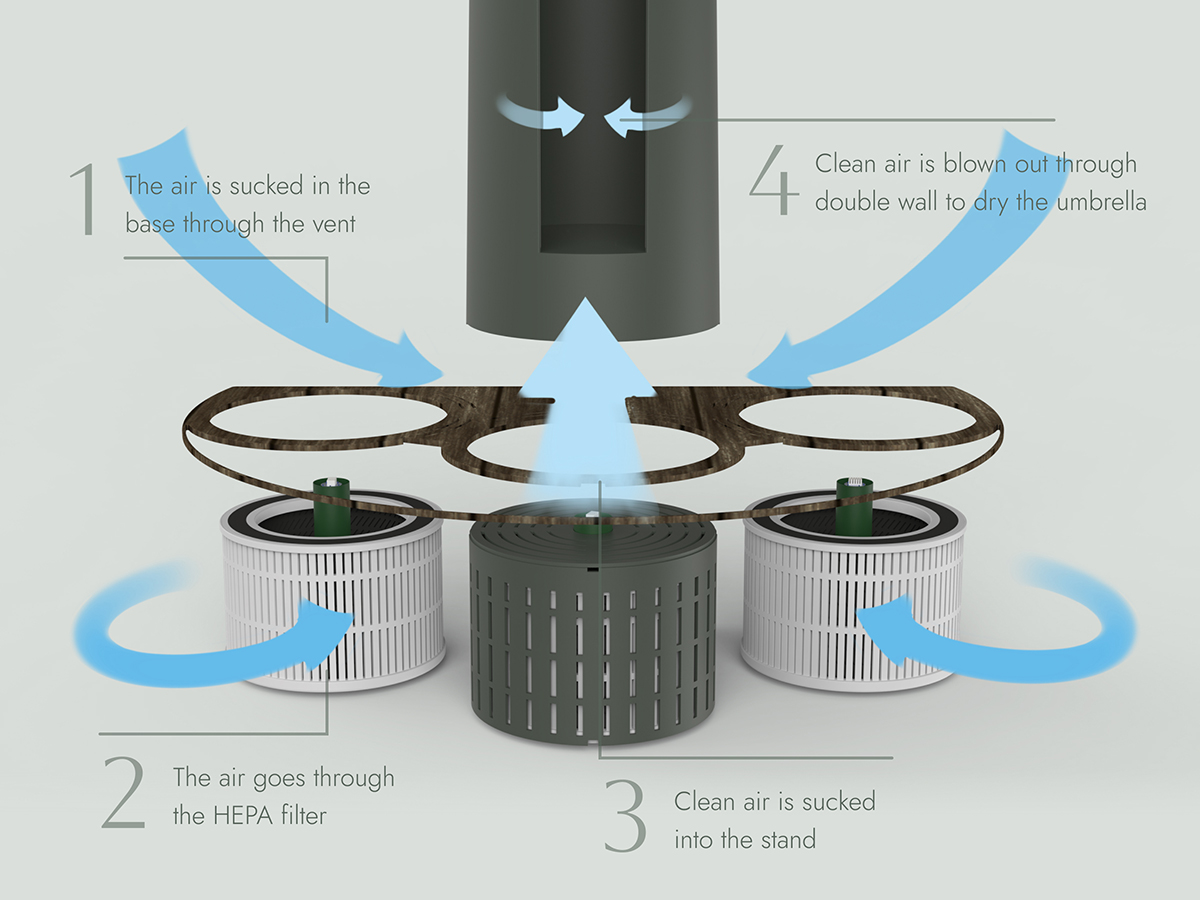 1 The air is sucked in the base through the vent

4 Clean air is blown out through double wall to dry the umbrella

2 The air goes through the HEPA filter

3 Clean air is sucked into the stand