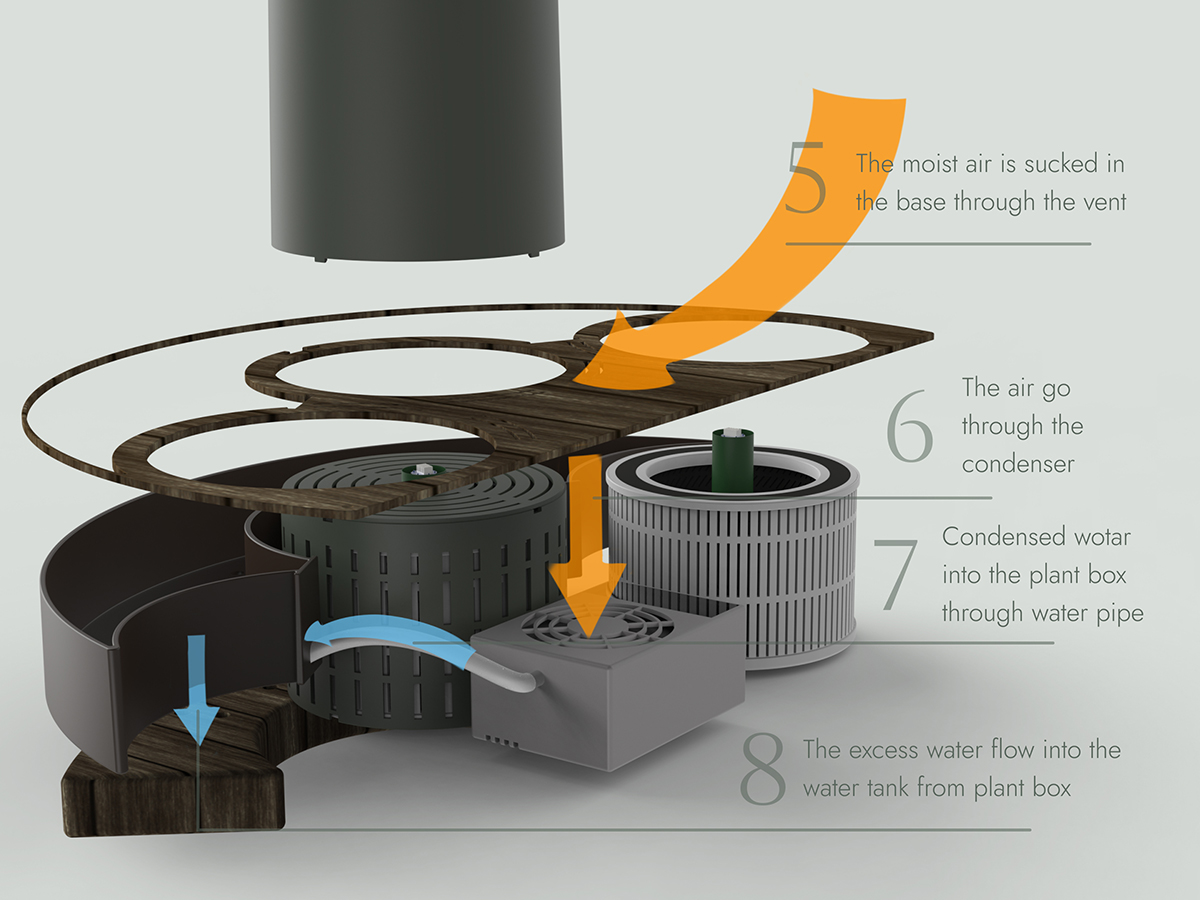 5 The moist air is sucked in the base through the vent

6 The air go through the condenser

7 Condensed wotar into the plant box through water pipe

8 The excess water flow into the water tank from plant box