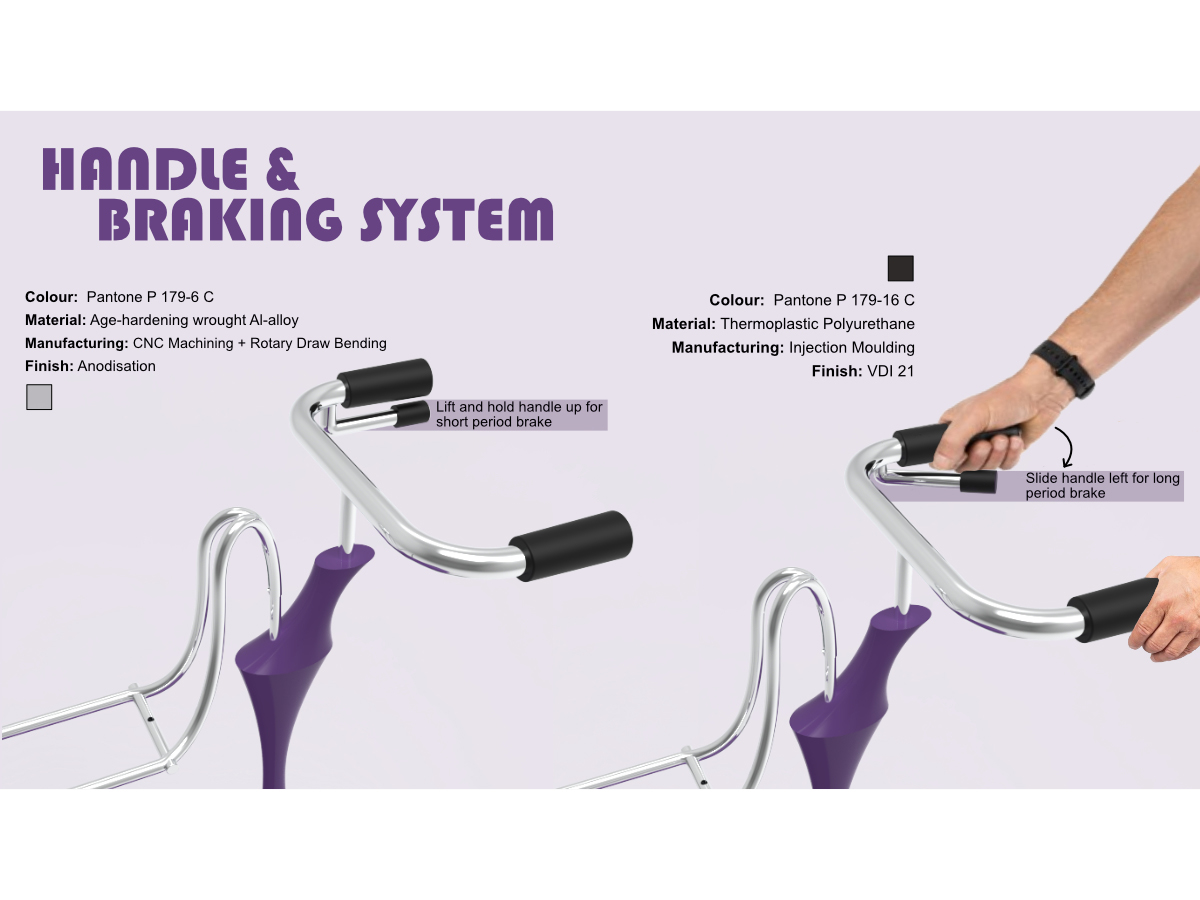 HANDLE &
BRAKING SYSTEM

Colour: Pantone P 179-6 C
Material: Age-hardening wrought Al-alloy
Manufacturing: CNC Machining + Rotary Draw Bending
Finish: Anodisation

Lift and hold handle up for short period brake

Colour: Pantone P 179-16 C
Material: Thermoplastic Polyurethane
Manufacturing: Injection Moulding
Finish: VDI 21

Slide handle left for long period brake