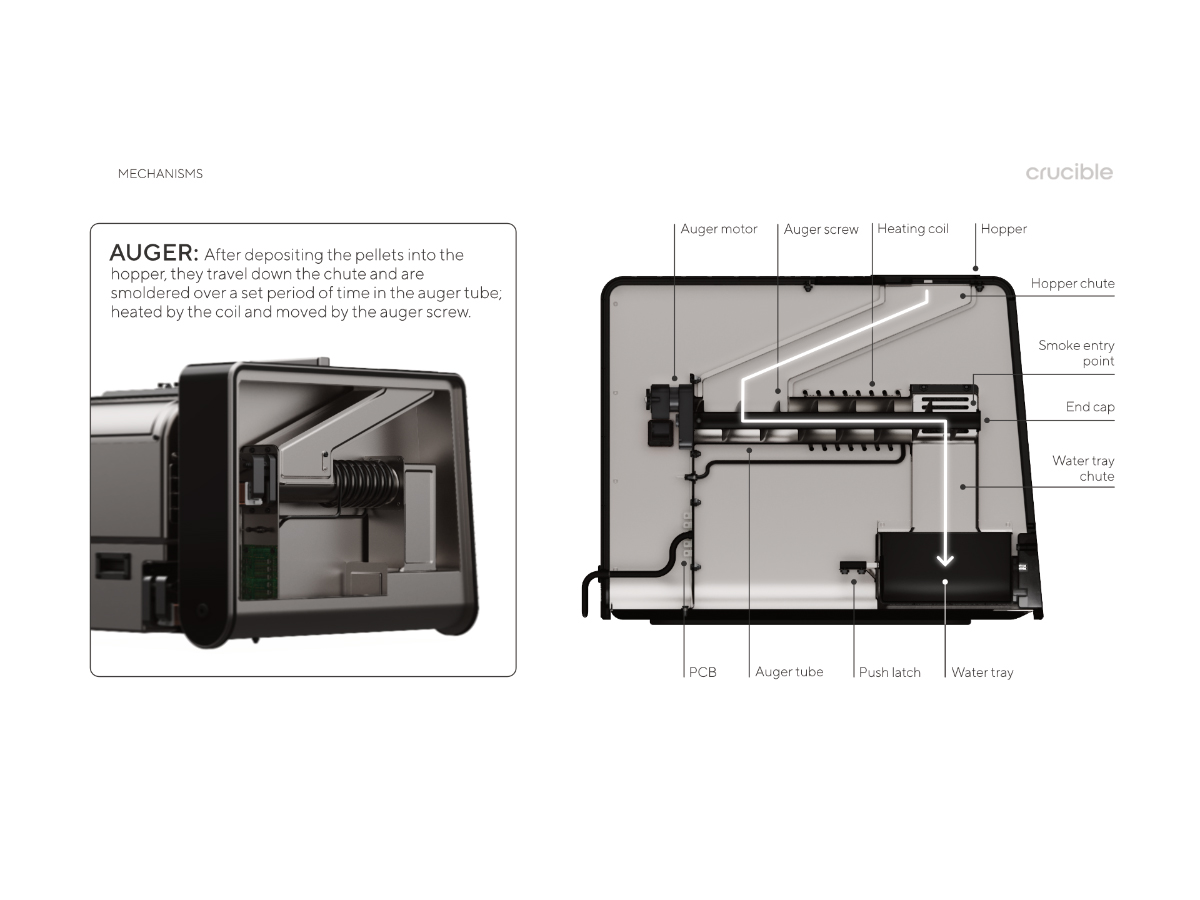 MECHANISMS

crucible

AUGER: After depositing the pellets into the hopper, they travel down the chute and are smoldered over a set period of time in the auger tube; heated by the coil and moved by the auger screw.

Auger motor

Auger screw

Heating coil

Hopper

Hopper chute

Smoke entry point

End cap

Water tray chute

PCB

Auger tube

Push latch

Water tray