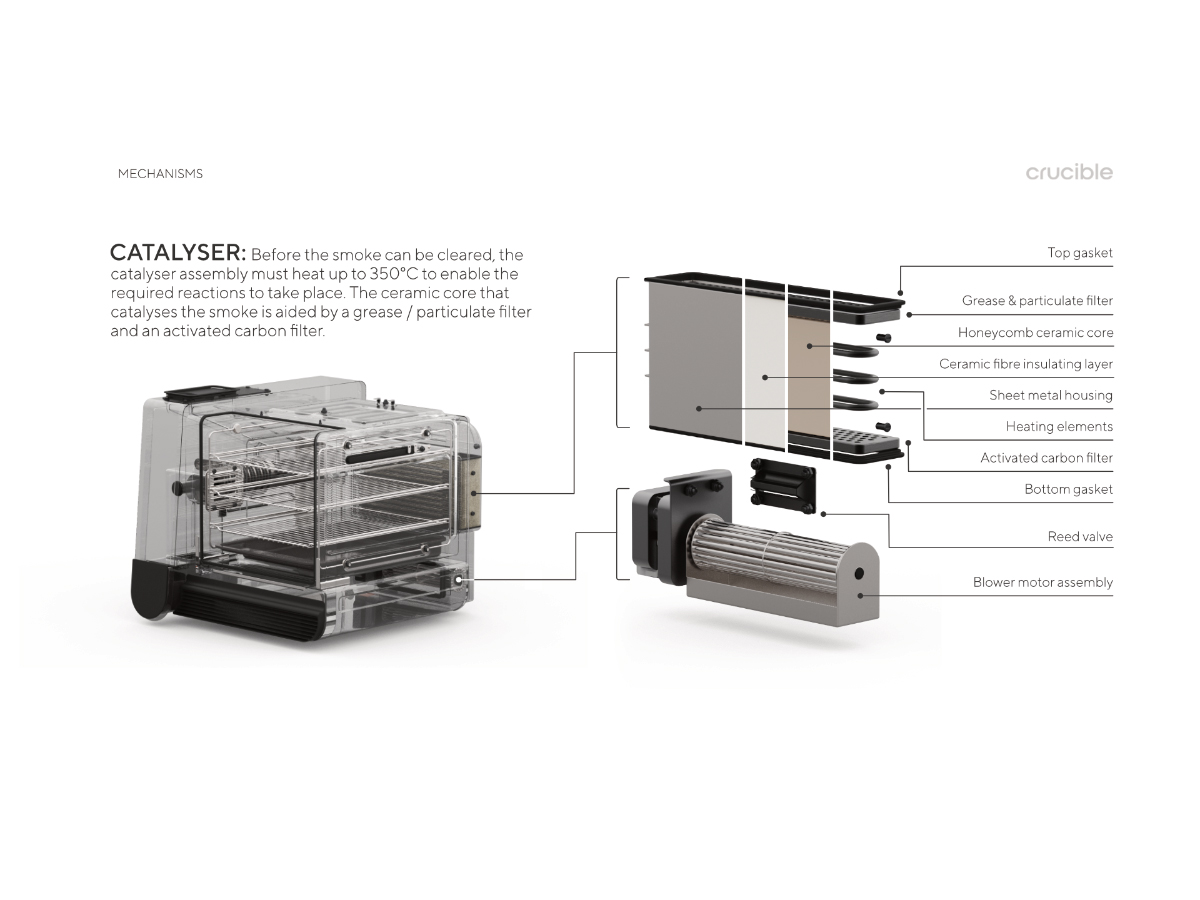 MECHANISMS

crucible

CATALYSER: Before the smoke can be cleared, the catalyser assembly must heat up to 350°C to enable the required reactions to take place. The ceramic core that catalyses the smoke is aided by a grease / particulate filter and an activated carbon filter.

Top gasket

Grease & particulate filter

Honeycomb ceramic core

Ceramic fibre insulating layer

Sheet metal housing

Heating elements

Activated carbon filter

Bottom gasket

Reed valve

Blower motor assembly