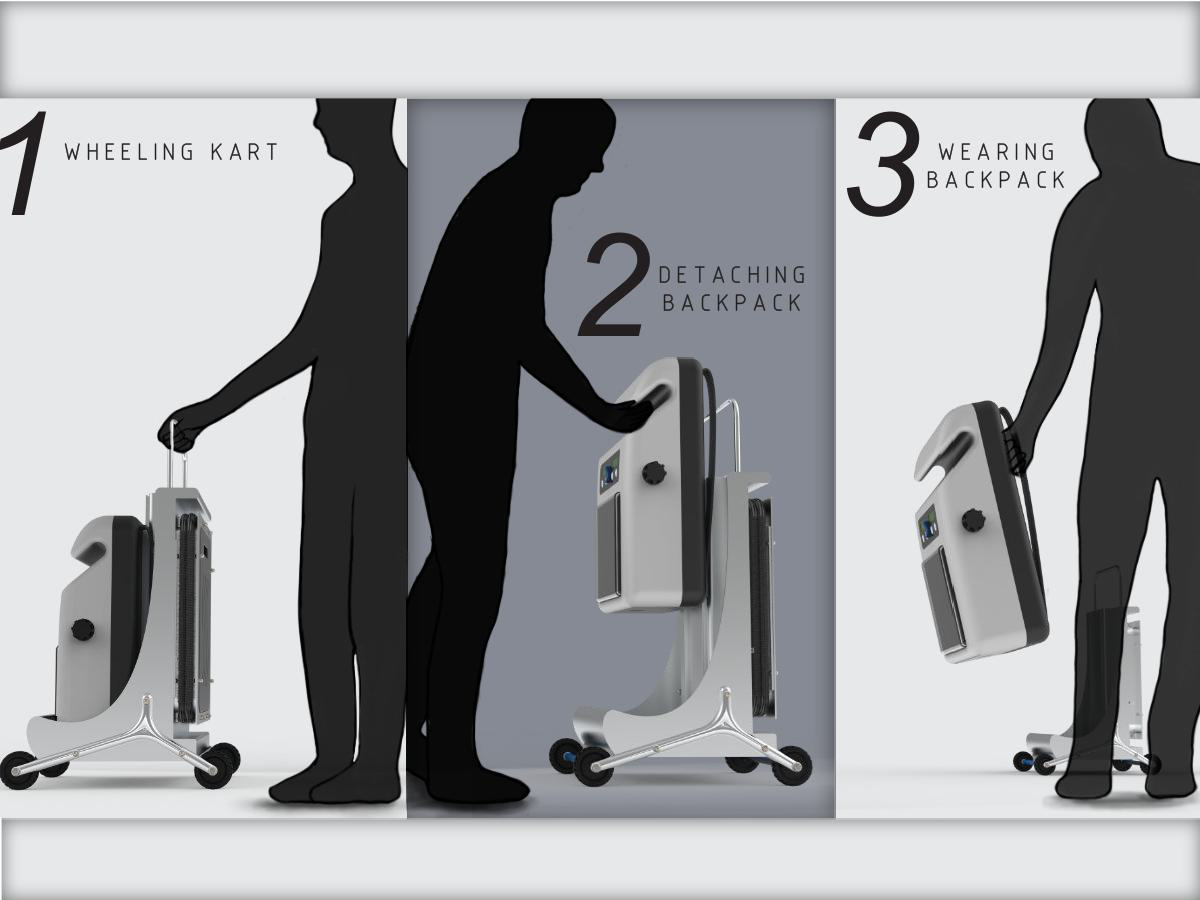 1 WHEELING KART

2 DETACHING BACKPACK

3 WEARING BACKPACK