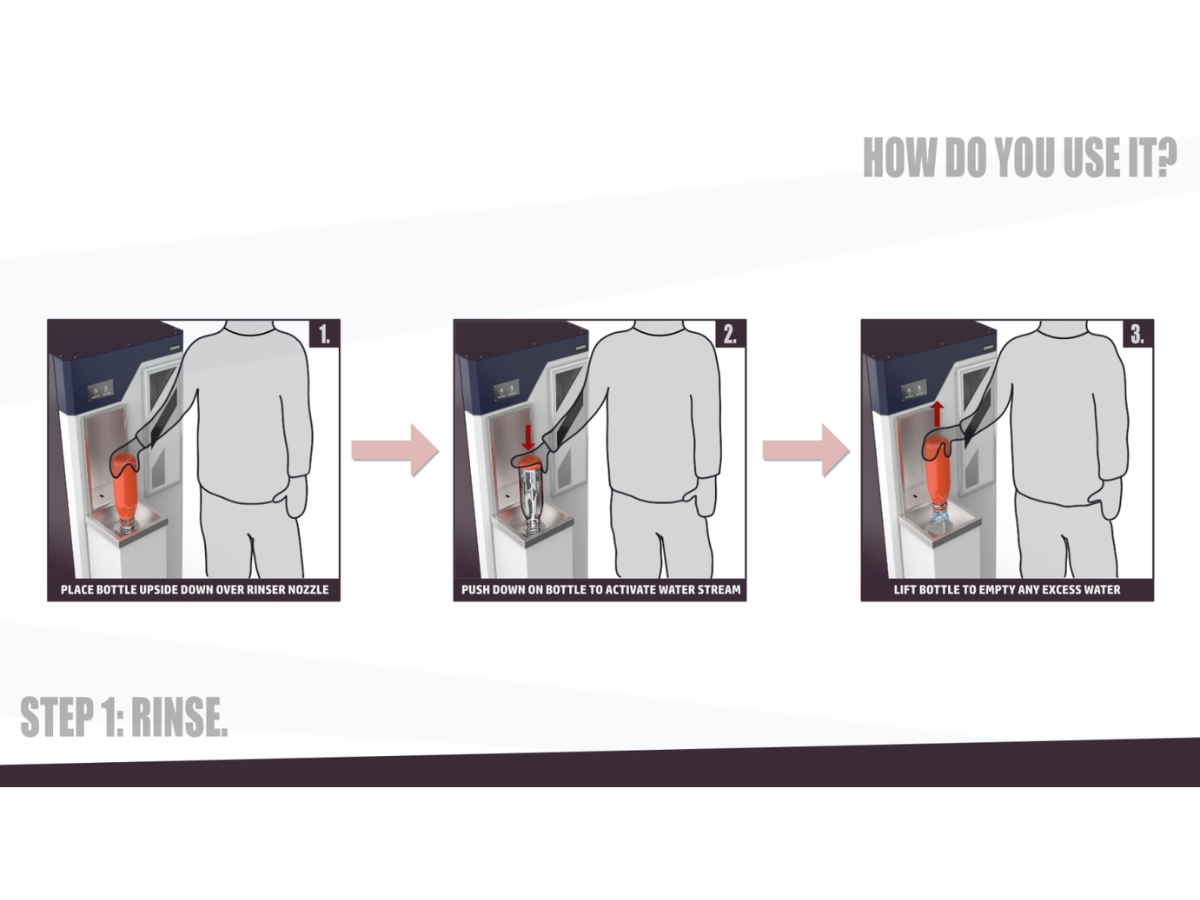 HOW DO YOU USE IT?

1.

PLACE BOTTLE UPSIDE DOWN OVER RINSER NOZZLE

2.

PUSH DOWN ON BOTTLE TO ACTIVATE WATER STREAM

3.

LIFT BOTTLE TO EMPTY ANY EXCESS WATER

STEP 1: RINSE.