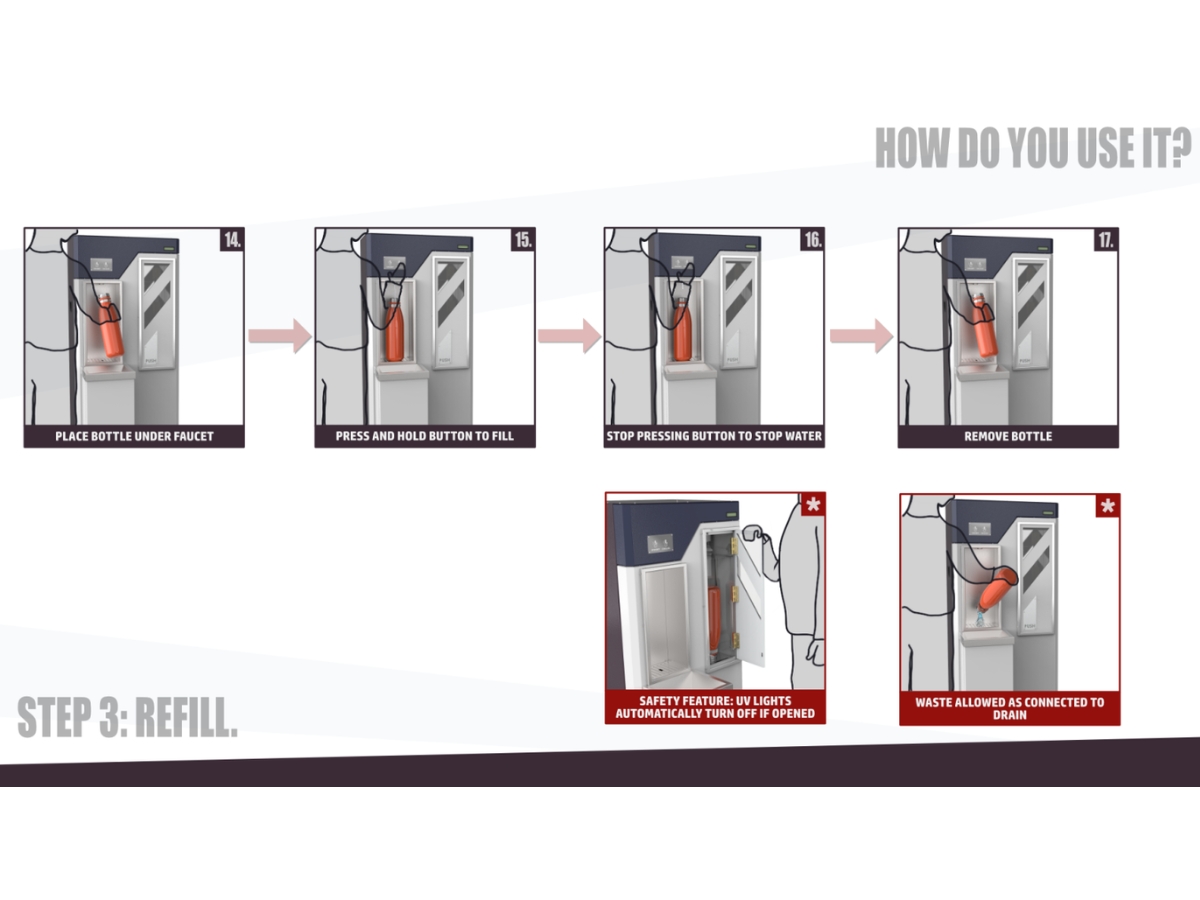 HOW DO YOU USE IT?

14.
PLACE BOTTLE UNDER FAUCET

15.
PRESS AND HOLD BUTTON TO FILL

16.
STOP PRESSING BUTTON TO STOP WATER

17.
REMOVE BOTTLE

*
SAFETY FEATURE: UV LIGHTS AUTOMATICALLY TURN OFF IF OPENED

*
WASTE ALLOWED AS CONNECTED TO DRAIN

STEP 3: REFILL.