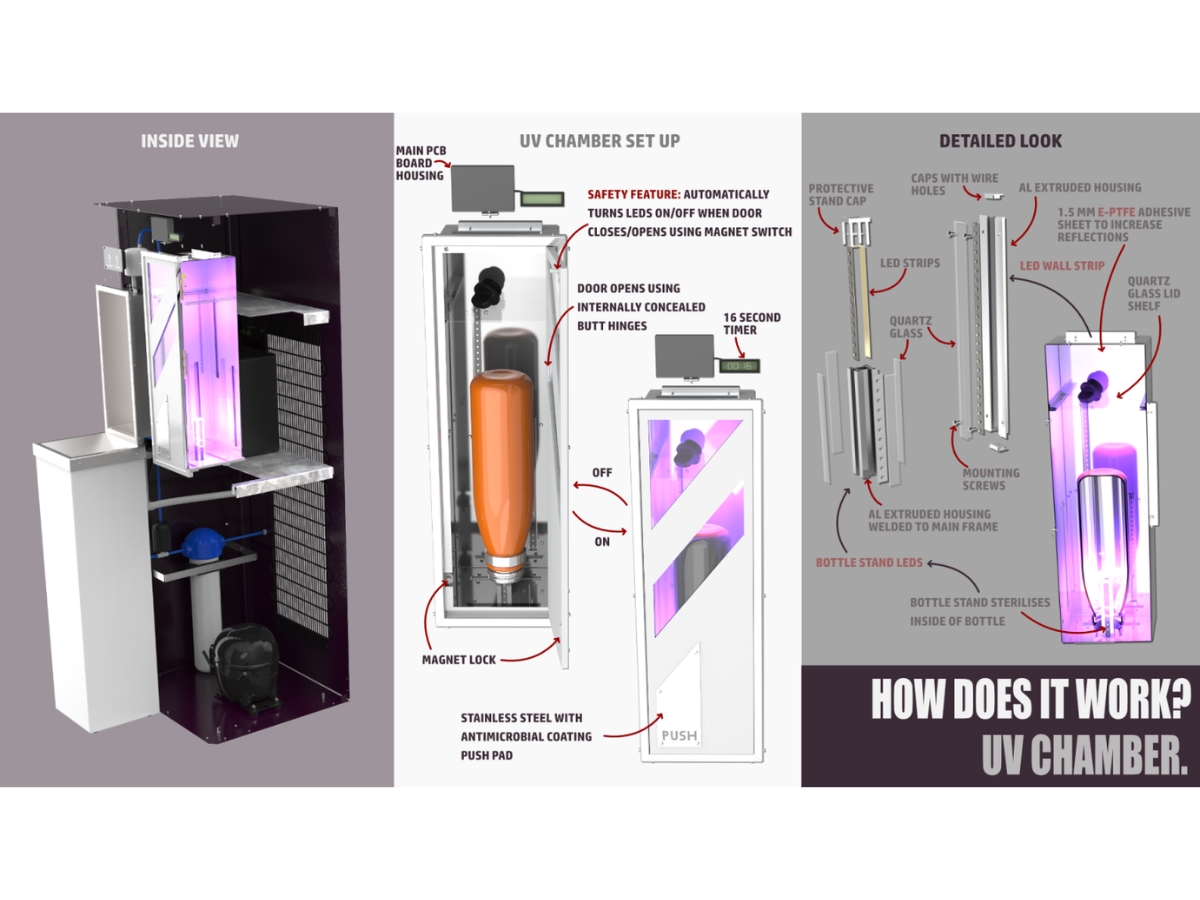 INSIDE VIEW

UV CHAMBER SET UP

MAIN PCB BOARD HOUSING

SAFETY FEATURE: AUTOMATICALLY TURNS LEDS ON/OFF WHEN DOOR CLOSES/OPENS USING MAGNET SWITCH

DOOR OPENS USING INTERNALLY CONCEALED BUTT HINGES

16 SECOND TIMER

00:16

OFF

ON

MAGNET LOCK

STAINLESS STEEL WITH ANTIMICROBIAL COATING PUSH PAD

PUSH

DETAILED LOOK

PROTECTIVE STAND CAP

CAPS WITH WIRE HOLES

AL EXTRUDED HOUSING

1.5 MM E-PTFE ADHESIVE SHEET TO INCREASE REFLECTIONS

LED STRIPS

LED WALL STRIP

QUARTZ GLASS LID SHELF

QUARTZ GLASS

MOUNTING SCREWS

AL EXTRUDED HOUSING WELDED TO MAIN FRAME

BOTTLE STAND LEDS

BOTTLE STAND STERILISES INSIDE OF BOTTLE

HOW DOES IT WORK?
UV CHAMBER.