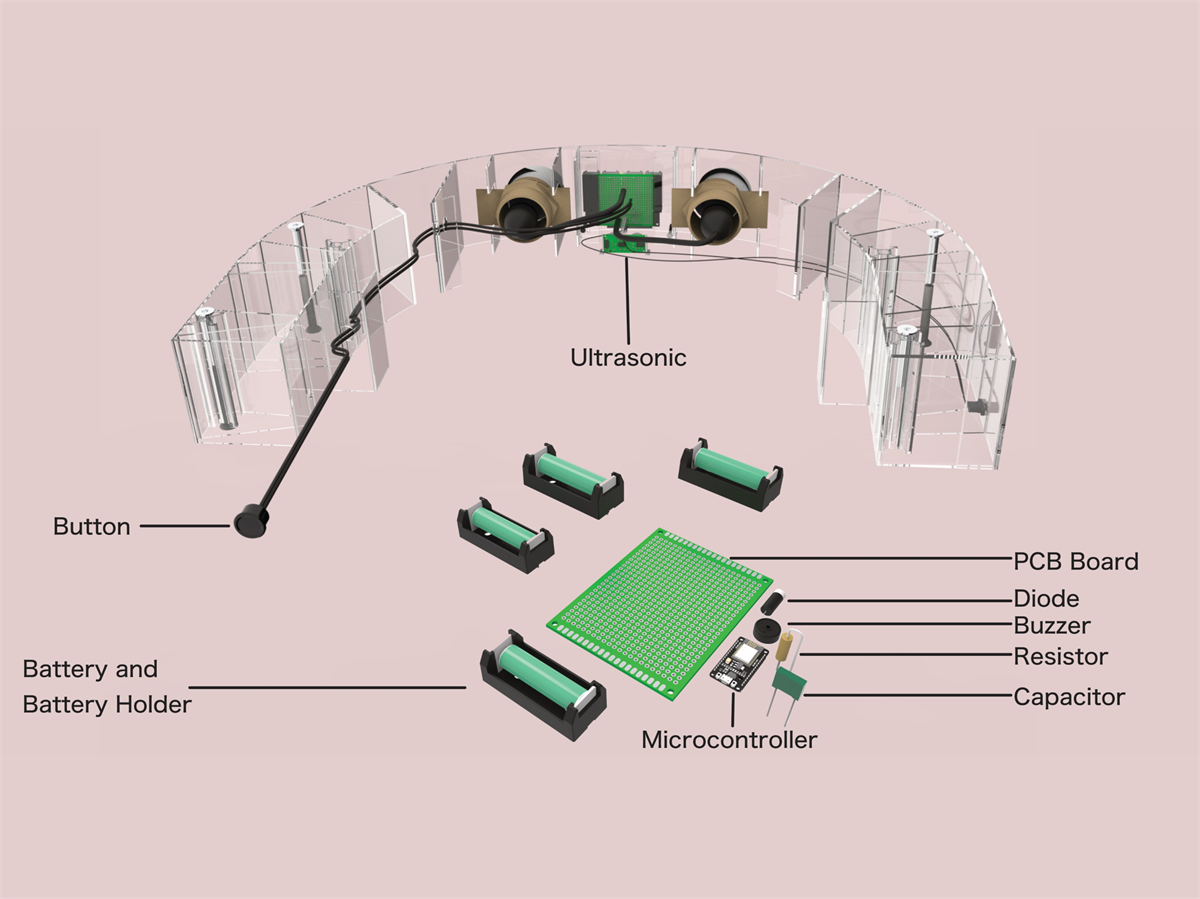 Ultrasonic

Button

PCB Board

Diode

Buzzer

Resistor

Capacitor

Battery and Battery Holder

Microcontroller