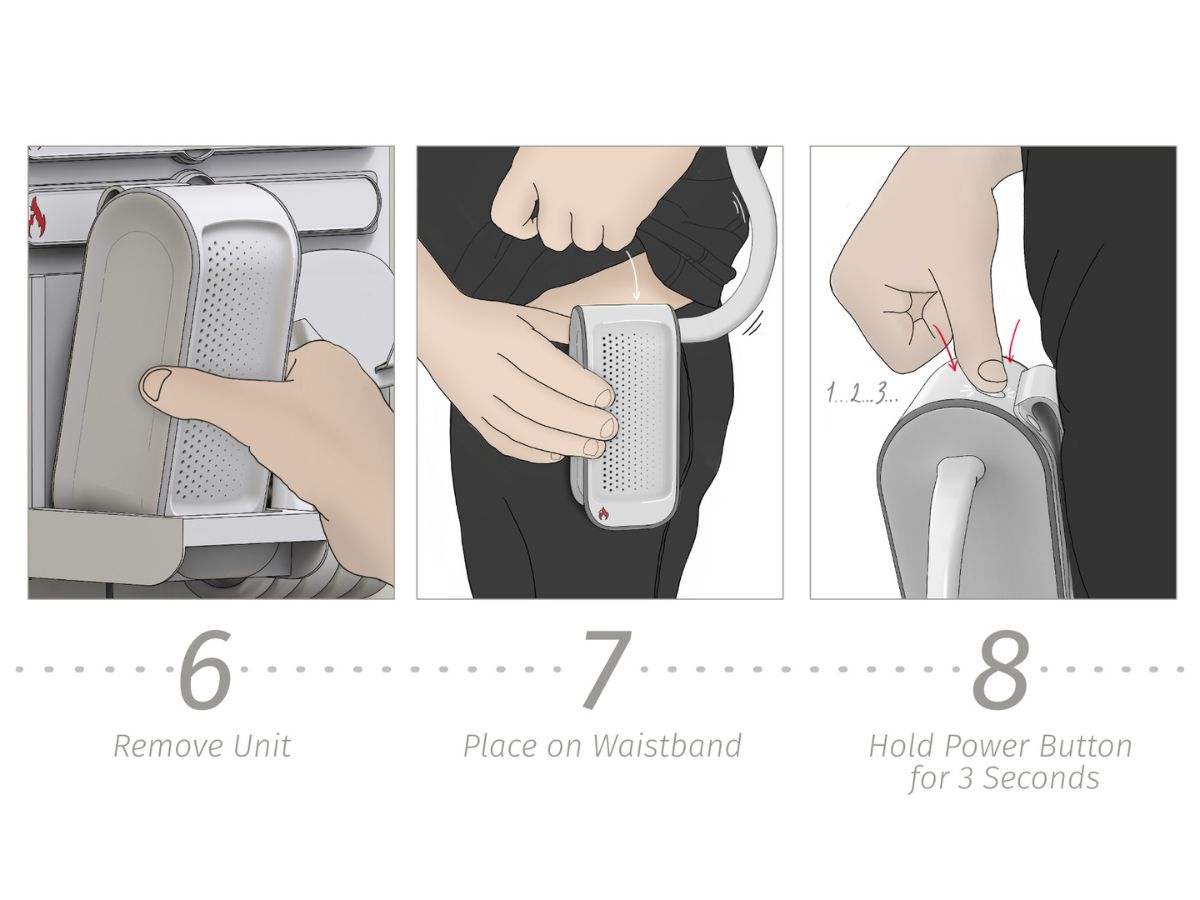 1...2...3...

6
Remove Unit

7
Place on Waistband

8
Hold Power Button for 3 Seconds