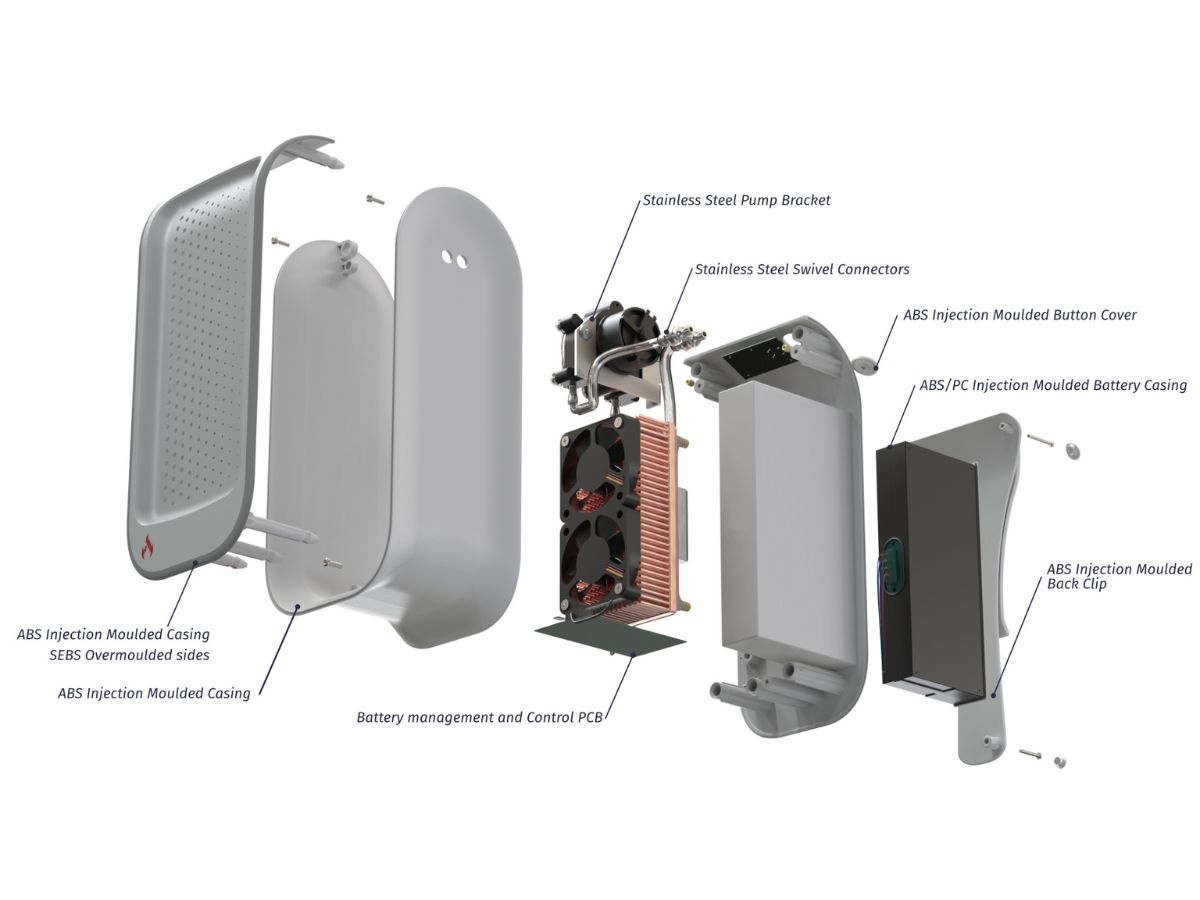 Stainless Steel Pump Bracket

Stainless Steel Swivel Connectors

ABS Injection Moulded Button Cover

ABS/PC Injection Moulded Battery Casing

ABS Injection Moulded Back Clip

ABS Injection Moulded Casing
SEBS Overmoulded sides

ABS Injection Moulded Casing

Battery management and Control PCB