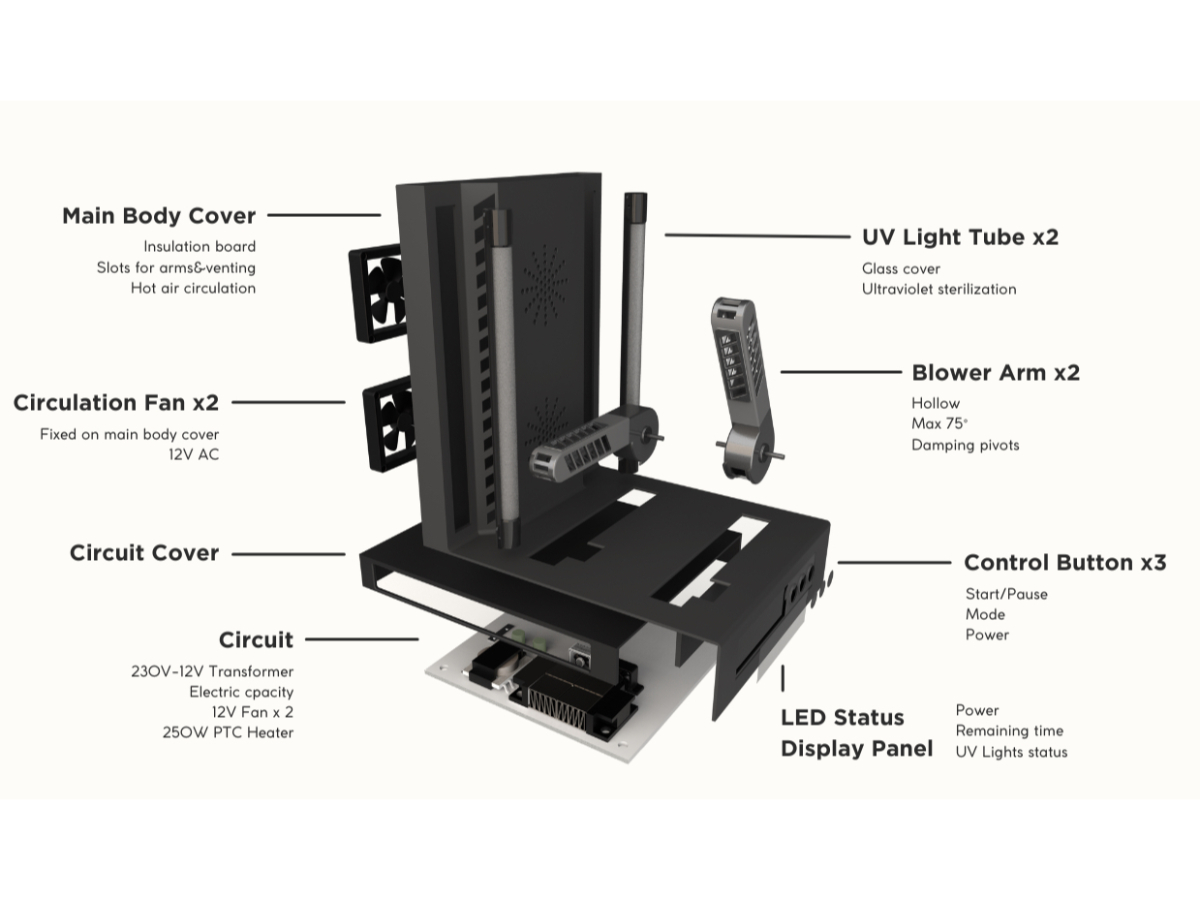 Main Body Cover
Insulation board
Slots for arms&venting
Hot air circulation

Circulation Fan x2
Fixed on main body cover
12V AC

Circuit Cover

Circuit
230V-12V Transformer
Electric cpacity
12V Fan x 2
250W PTC Heater

UV Light Tube x2
Glass cover
Ultraviolet sterilization

Blower Arm x2
Hollow
Max 75°
Damping pivots

Control Button x3
Start/Pause
Mode
Power

LED Status Display Panel
Power
Remaining time
UV Lights status