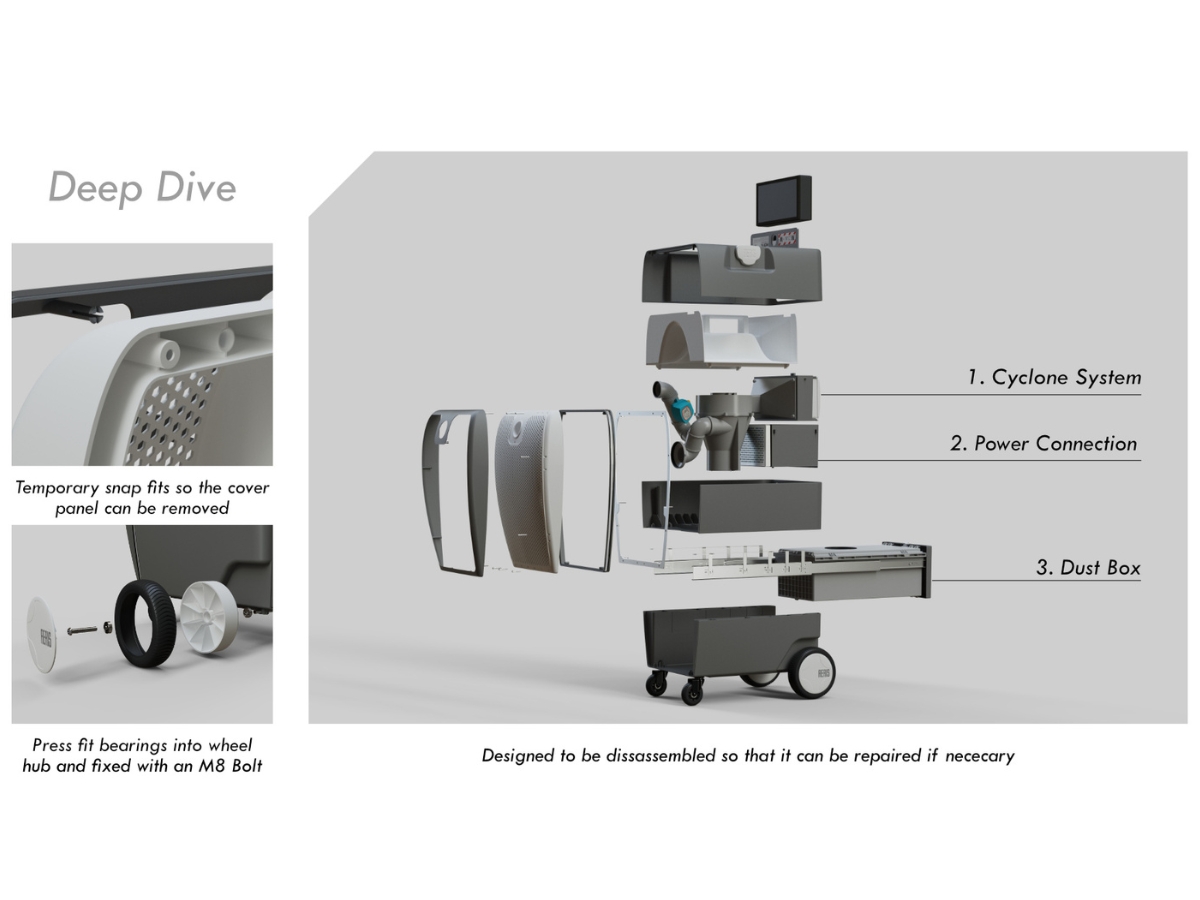 Deep Dive

Temporary snap fits so the cover panel can be removed

Press fit bearings into wheel hub and fixed with an M8 Bolt

1. Cyclone System

2. Power Connection

3. Dust Box

Designed to be dissassembled so that it can be repaired if nececary