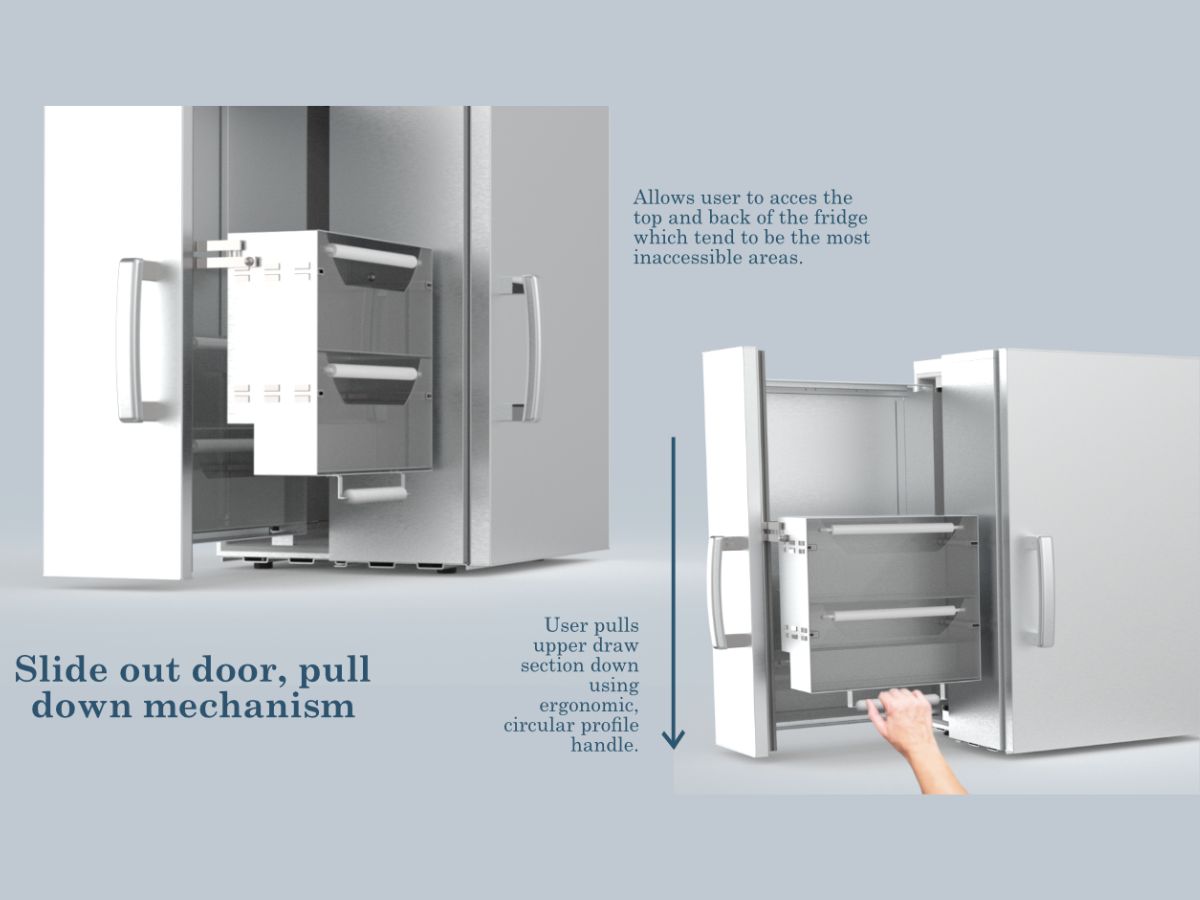 Allows user to acces the top and back of the fridge which tend to be the most inaccessible areas.

Slide out door, pull down mechanism

User pulls upper draw section down using ergonomic, circular profile handle.