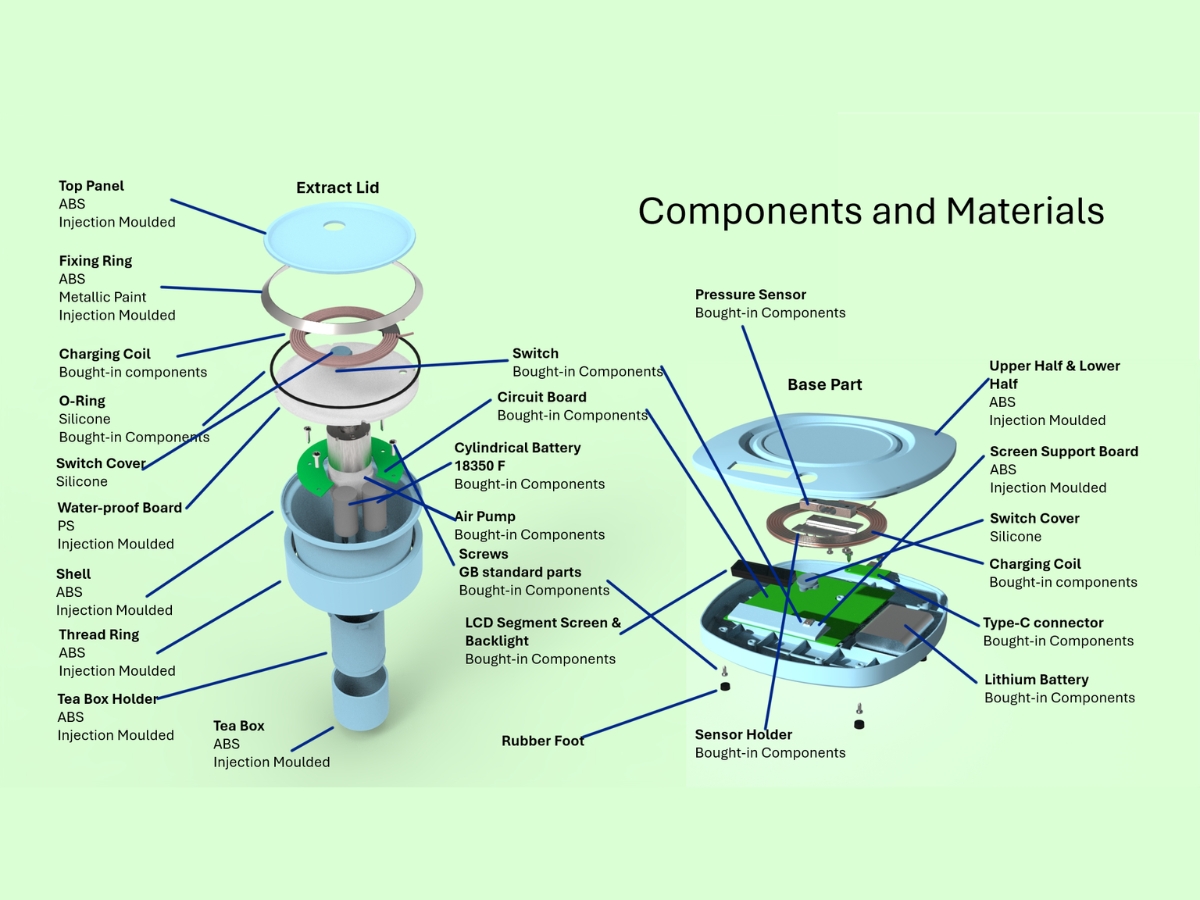 Components and Materials

Extract Lid

Top Panel
ABS
Injection Moulded

Fixing Ring
ABS
Metallic Paint
Injection Moulded

Charging Coil
Bought-in components

O-Ring
Silicone
Bought-in Components

Switch Cover
Silicone

Water-proof Board
PS
Injection Moulded

Shell
ABS
Injection Moulded

Thread Ring
ABS
Injection Moulded

Tea Box Holder
ABS
Injection Moulded

Tea Box
ABS
Injection Moulded

Switch
Bought-in Components

Circuit Board
Bought-in Components

Cylindrical Battery
18350 F
Bought-in Components

Air Pump
Bought-in Components

Screws
GB standard parts
Bought-in Components

LCD Segment Screen & Backlight
Bought-in Components

Rubber Foot

Pressure Sensor
Bought-in Components

Base Part

Upper Half & Lower Half
ABS
Injection Moulded

Screen Support Board
ABS
Injection Moulded

Switch Cover
Silicone

Charging Coil
Bought-in components

Type-C connector
Bought-in Components

Lithium Battery
Bought-in Components

Sensor Holder
Bought-in Components