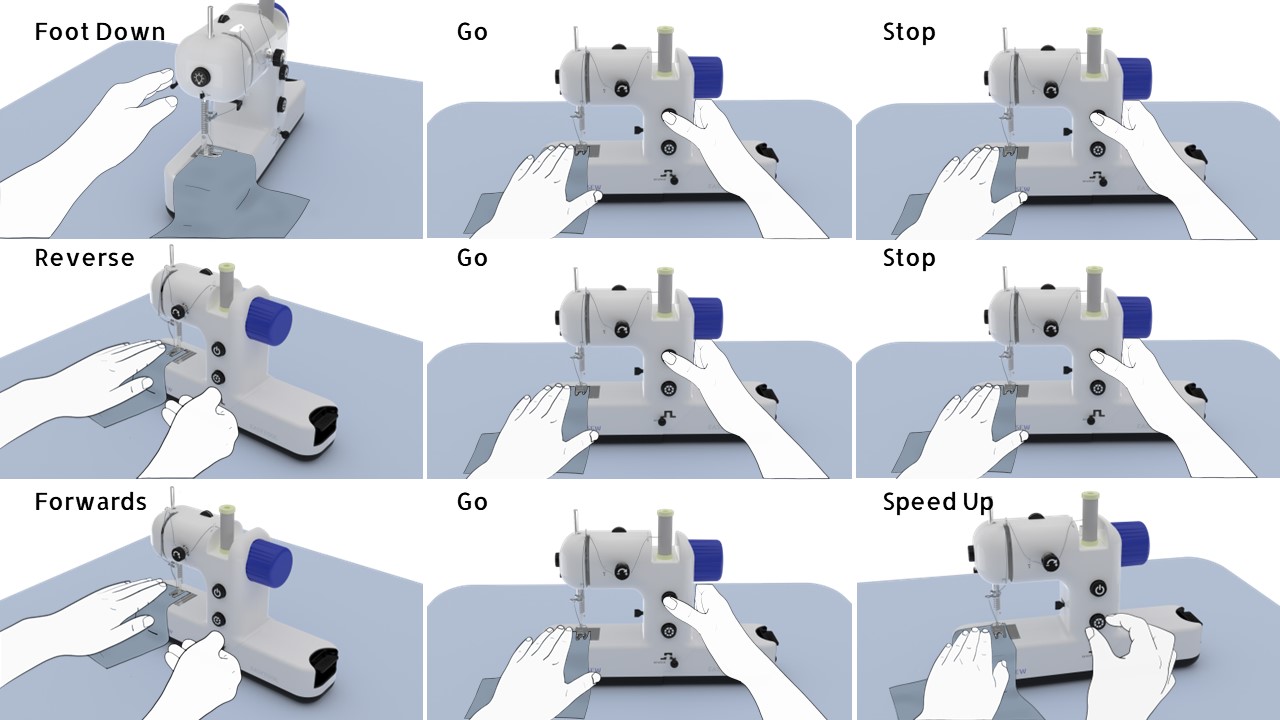 Foot Down

Go

Stop

Reverse

Go

Stop

Forwards

Go

Speed Up