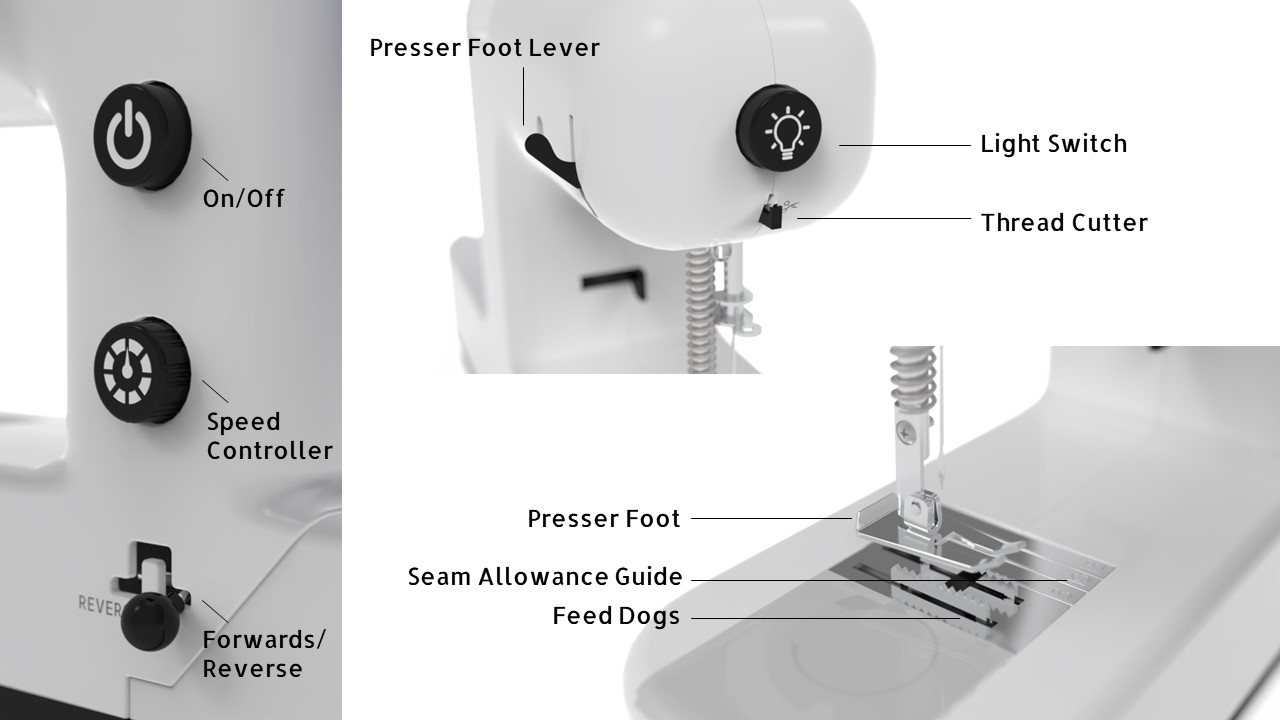 On/Off

Speed Controller

REVER

Forwards/ Reverse

Presser Foot Lever

Light Switch

Thread Cutter

Presser Foot

Seam Allowance Guide

Feed Dogs