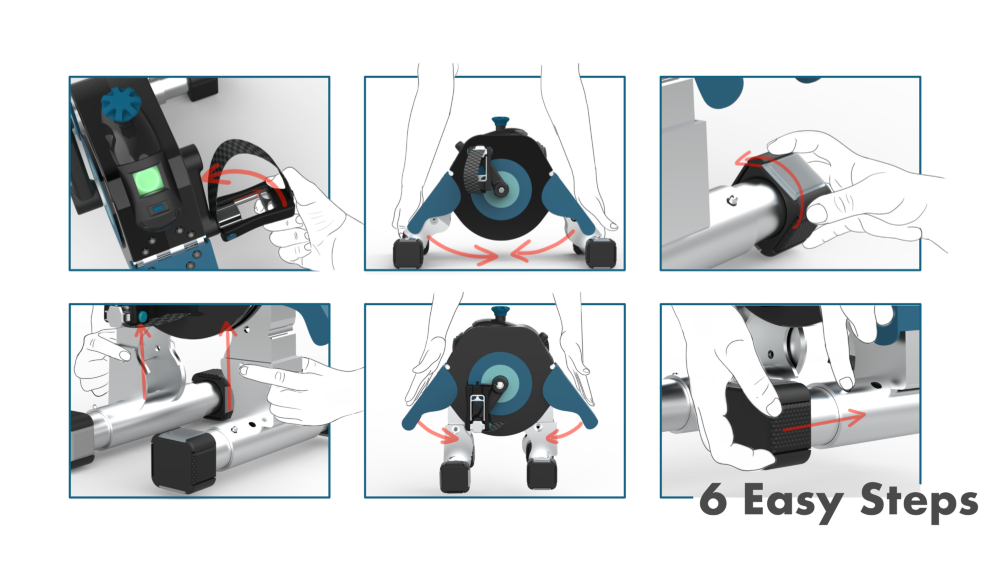 6 Easy Steps