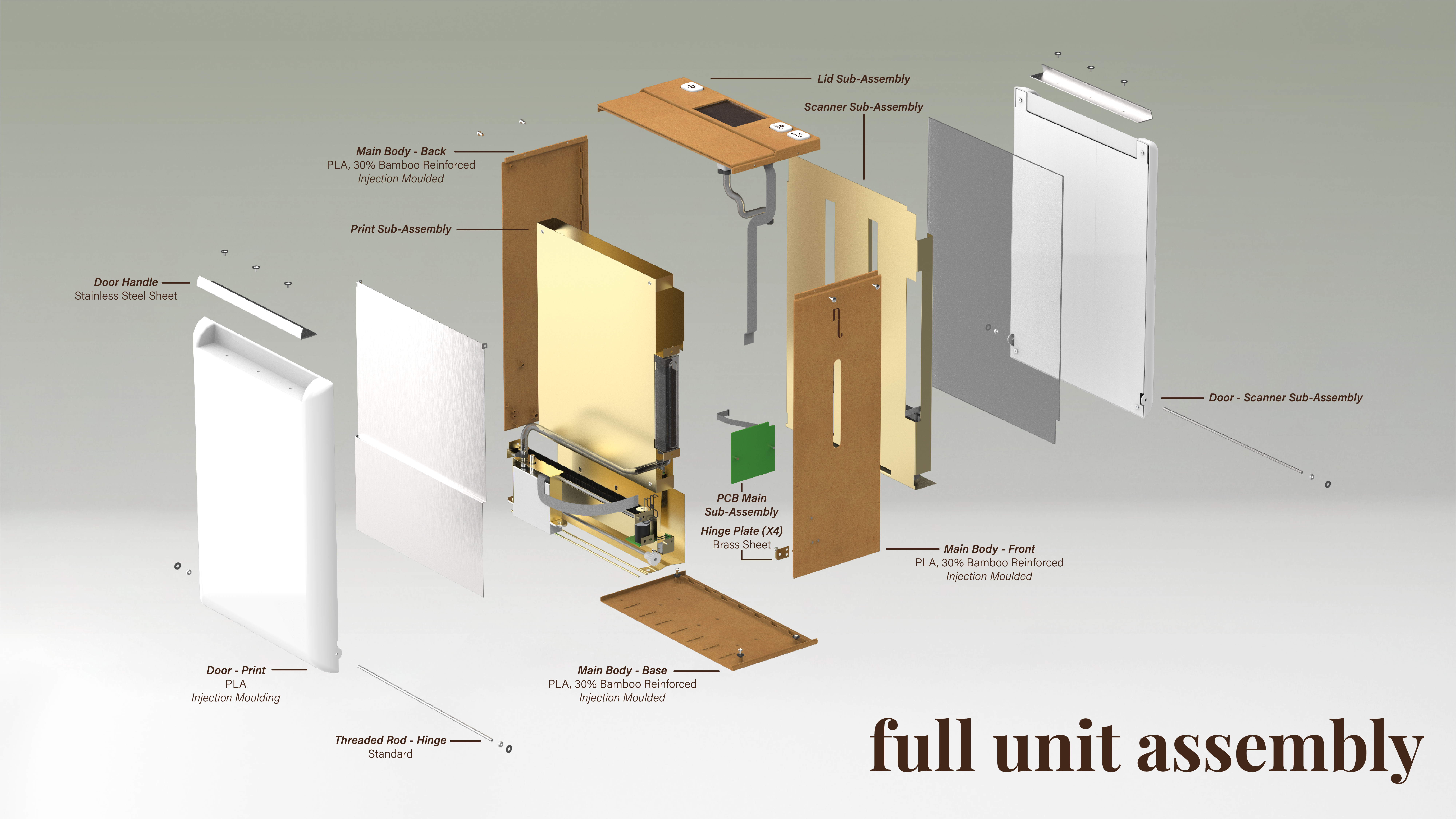 Lid Sub-Assembly

Scanner Sub-Assembly

Main Body - Back
PLA, 30% Bamboo Reinforced
Injection Moulded

Print Sub-Assembly

Door Handle
Stainless Steel Sheet

Door - Scanner Sub-Assembly

PCB Main
Sub-Assembly

Hinge Plate (X4)
Brass Sheet

Main Body - Front
PLA, 30% Bamboo Reinforced
Injection Moulded

Door - Print
PLA
Injection Moulding

Main Body - Base
PLA, 30% Bamboo Reinforced
Injection Moulded

Threaded Rod - Hinge
Standard

full unit assembly