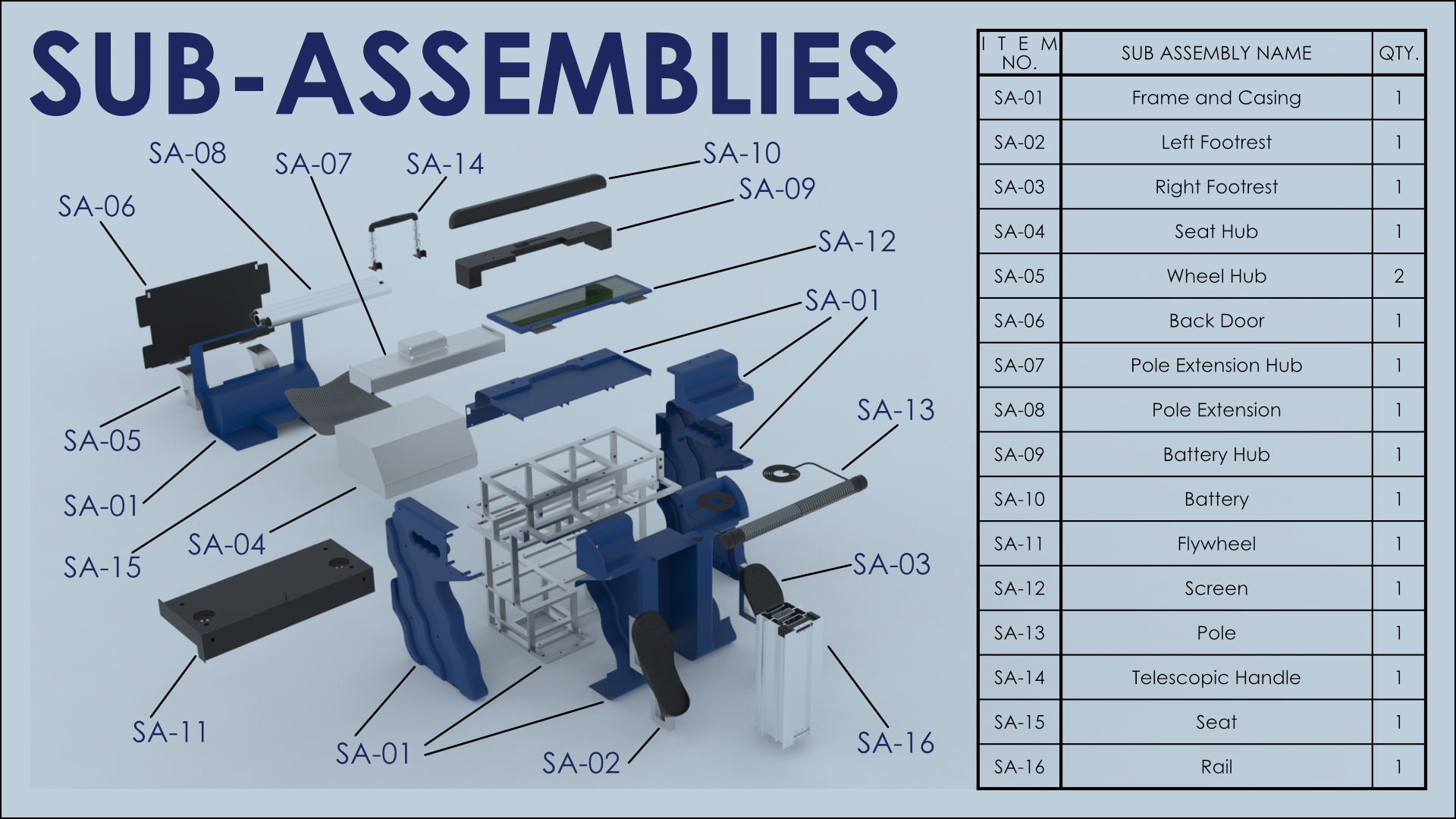 SUB-ASSEMBLIES

SA-08
SA-07
SA-14
SA-10
SA-09
SA-06
SA-12
SA-01
SA-13
SA-05
SA-01
SA-15
SA-04
SA-03
SA-11
SA-01
SA-02
SA-16

| ITEM NO. | SUB ASSEMBLY NAME | QTY. |
|---|---|---|
| SA-01 | Frame and Casing | 1 |
| SA-02 | Left Footrest | 1 |
| SA-03 | Right Footrest | 1 |
| SA-04 | Seat Hub | 1 |
| SA-05 | Wheel Hub | 2 |
| SA-06 | Back Door | 1 |
| SA-07 | Pole Extension Hub | 1 |
| SA-08 | Pole Extension | 1 |
| SA-09 | Battery Hub | 1 |
| SA-10 | Battery | 1 |
| SA-11 | Flywheel | 1 |
| SA-12 | Screen | 1 |
| SA-13 | Pole | 1 |
| SA-14 | Telescopic Handle | 1 |
| SA-15 | Seat | 1 |
| SA-16 | Rail | 1 |