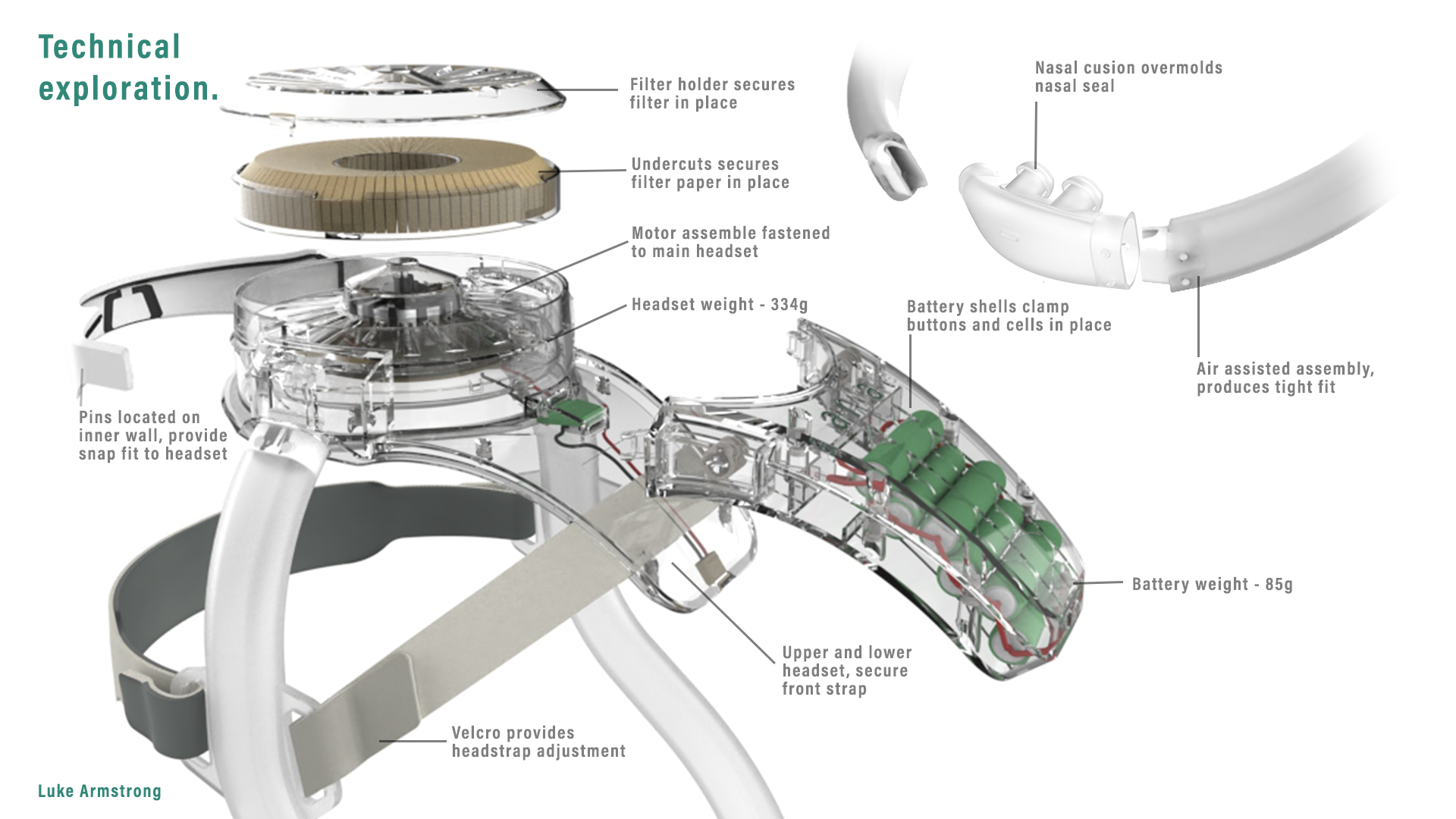 Technical exploration.

Filter holder secures filter in place

Undercuts secures filter paper in place

Motor assemble fastened to main headset

Headset weight - 334g

Nasal cusion overmolds nasal seal

Battery shells clamp buttons and cells in place

Air assisted assembly, produces tight fit

Pins located on inner wall, provide snap fit to headset

Battery weight - 85g

Upper and lower headset, secure front strap

Velcro provides headstrap adjustment

Luke Armstrong