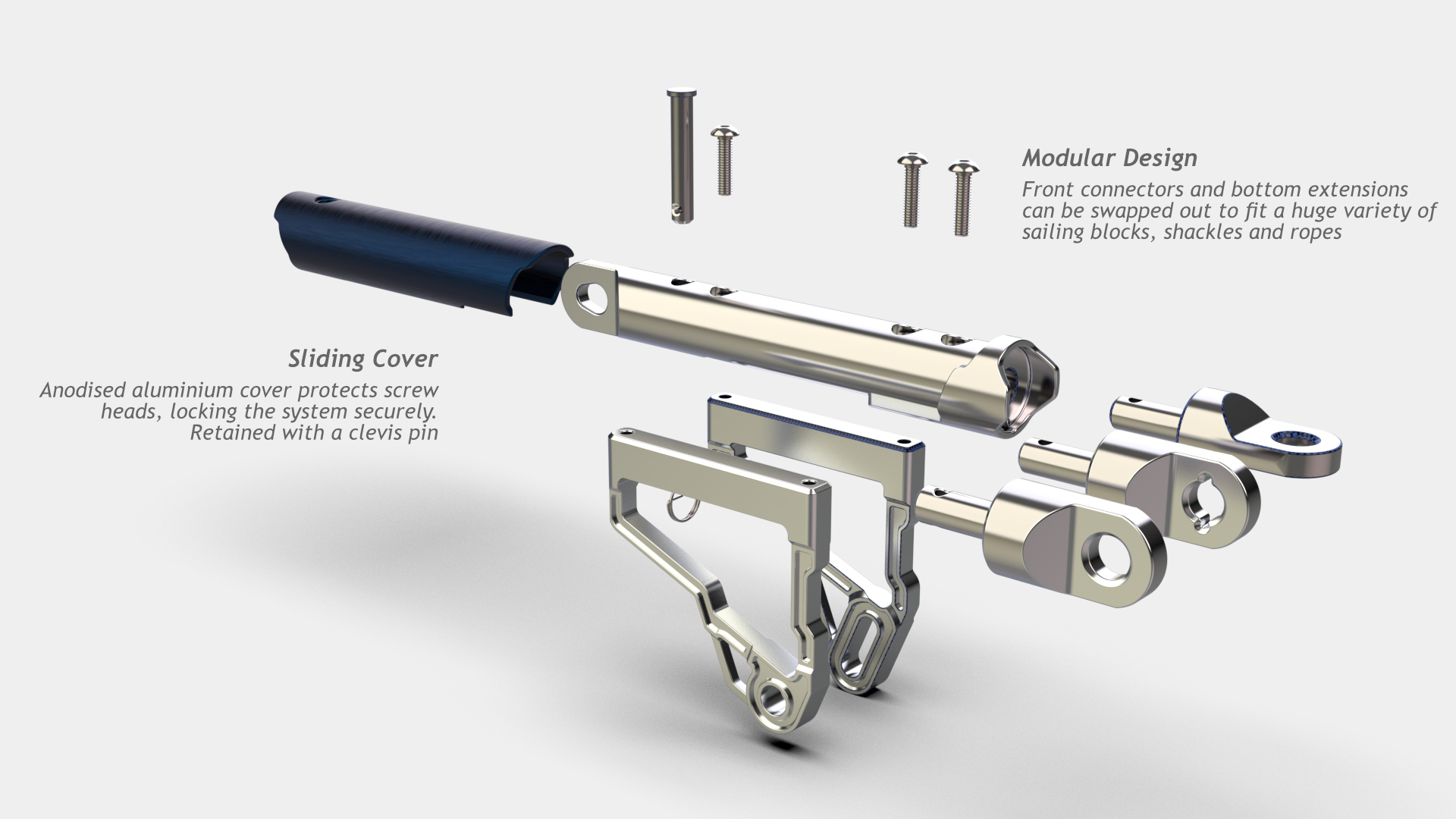 Modular Design
Front connectors and bottom extensions can be swapped out to fit a huge variety of sailing blocks, shackles and ropes

Sliding Cover
Anodised aluminium cover protects screw heads, locking the system securely. Retained with a clevis pin