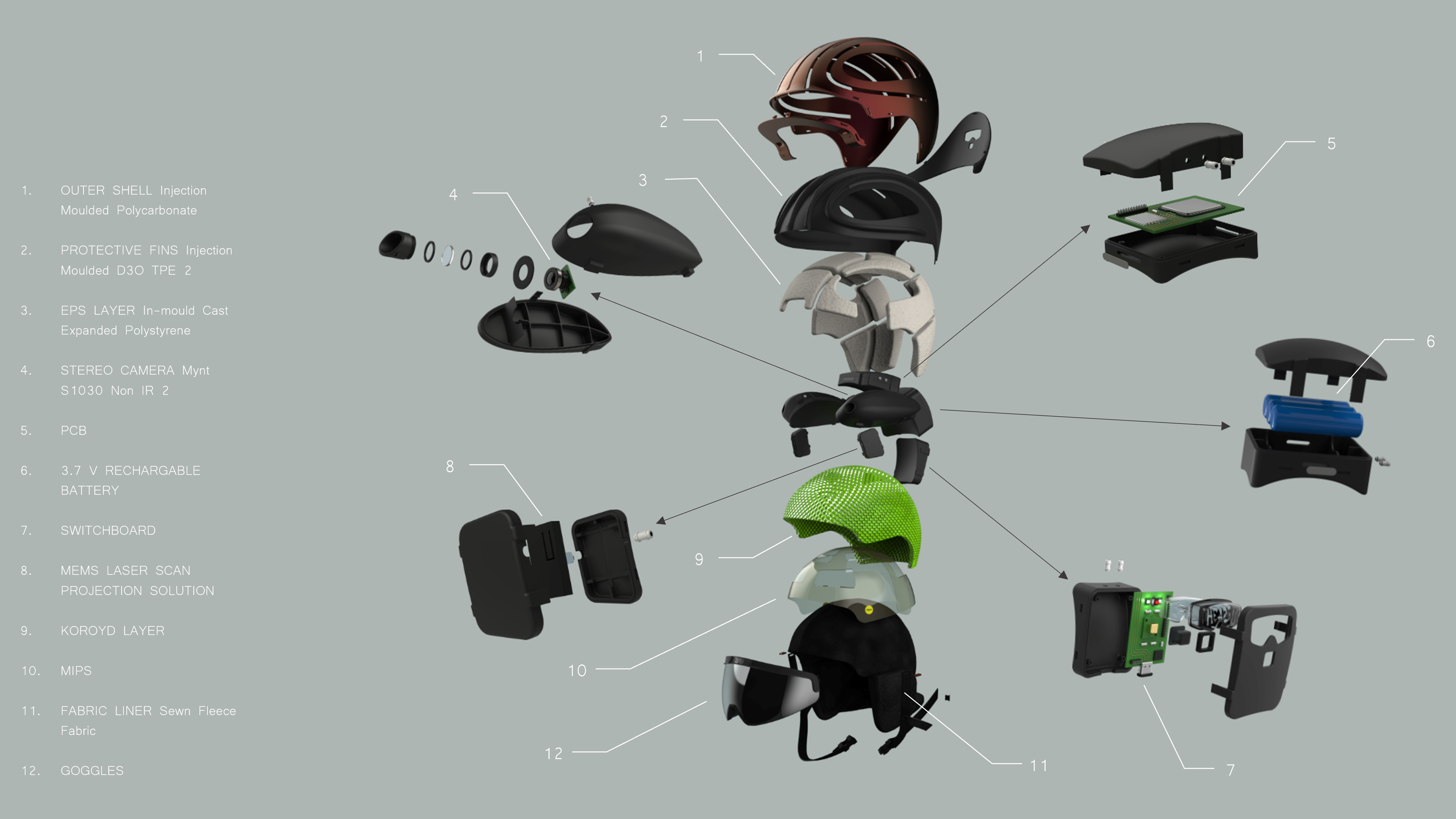 1. OUTER SHELL Injection Moulded Polycarbonate

2. PROTECTIVE FINS Injection Moulded D3O TPE 2

3. EPS LAYER In-mould Cast Expanded Polystyrene

4. STEREO CAMERA Mynt S1030 Non IR 2

5. PCB

6. 3.7 V RECHARGABLE BATTERY

7. SWITCHBOARD

8. MEMS LASER SCAN PROJECTION SOLUTION

9. KOROYD LAYER

10. MIPS

11. FABRIC LINER Sewn Fleece Fabric

12. GOGGLES

1

2

3

4

5

6

8

9

10

12

11

7