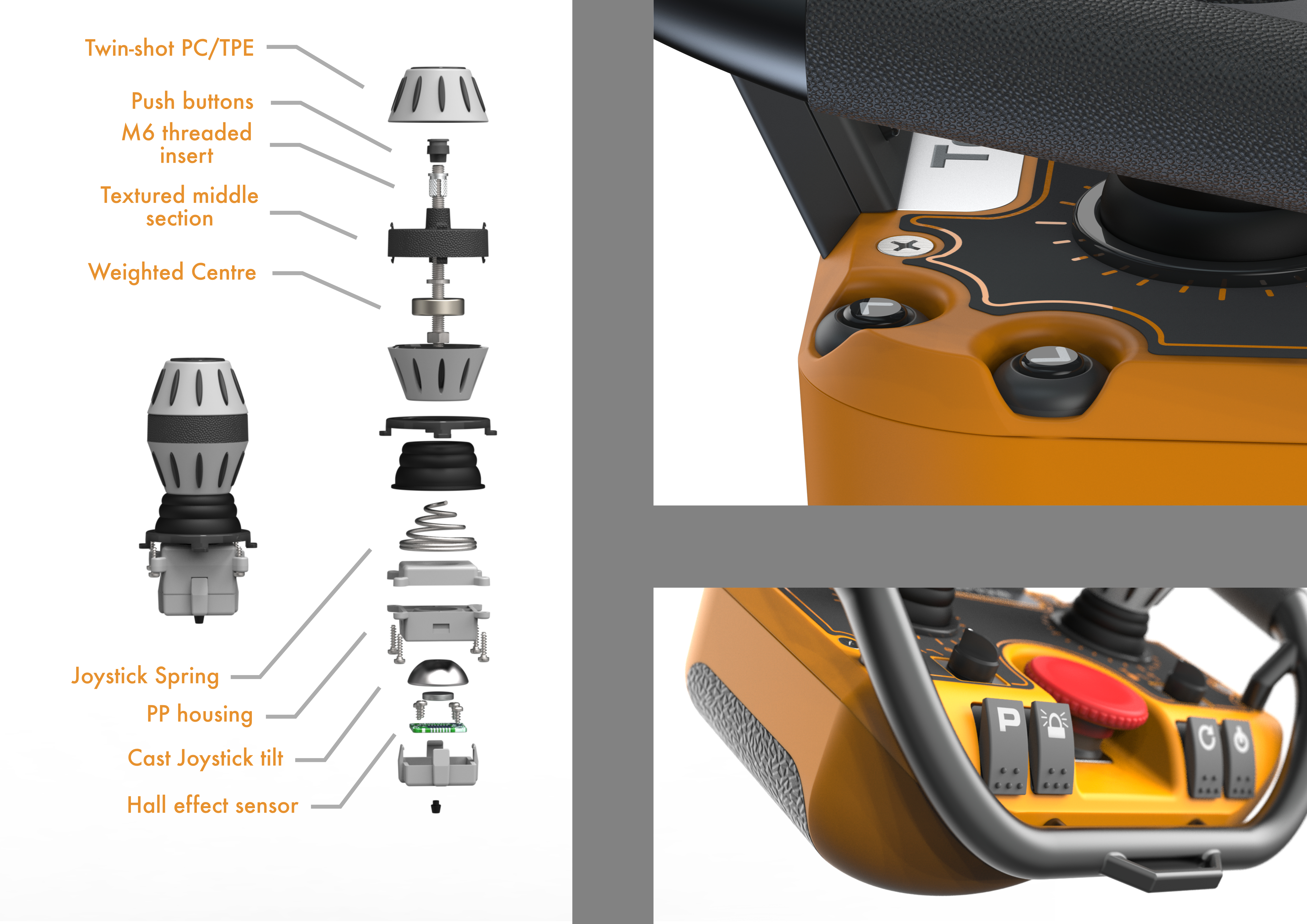 Twin-shot PC/TPE

Push buttons

M6 threaded insert

Textured middle section

Weighted Centre

Joystick Spring

PP housing

Cast Joystick tilt

Hall effect sensor

P