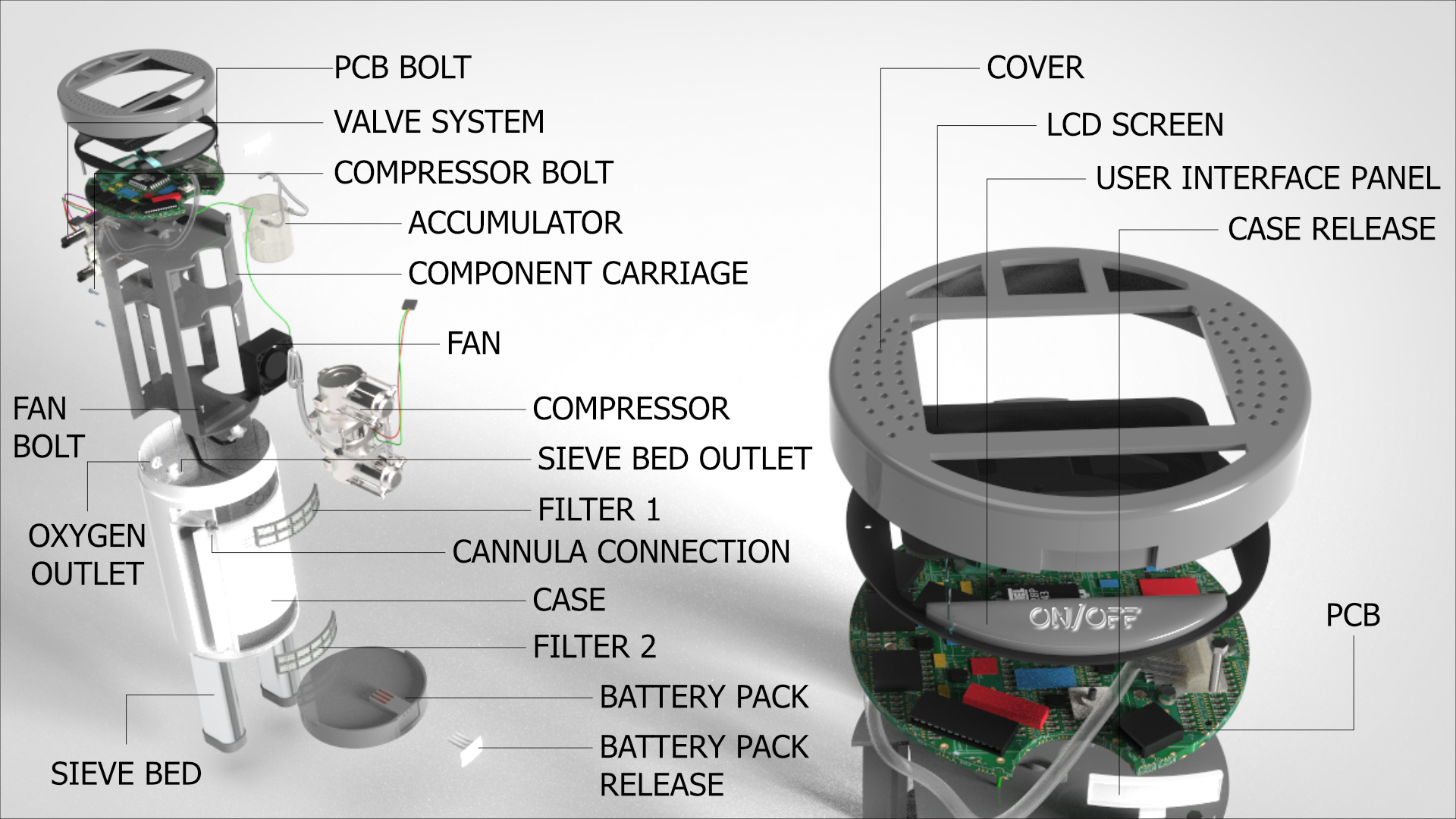 PCB BOLT
VALVE SYSTEM
COMPRESSOR BOLT
ACCUMULATOR
COMPONENT CARRIAGE
FAN
FAN BOLT
COMPRESSOR
SIEVE BED OUTLET
OXYGEN OUTLET
FILTER 1
CANNULA CONNECTION
CASE
FILTER 2
BATTERY PACK
BATTERY PACK RELEASE
SIEVE BED
COVER
LCD SCREEN
USER INTERFACE PANEL
CASE RELEASE
ON/OFF
PCB