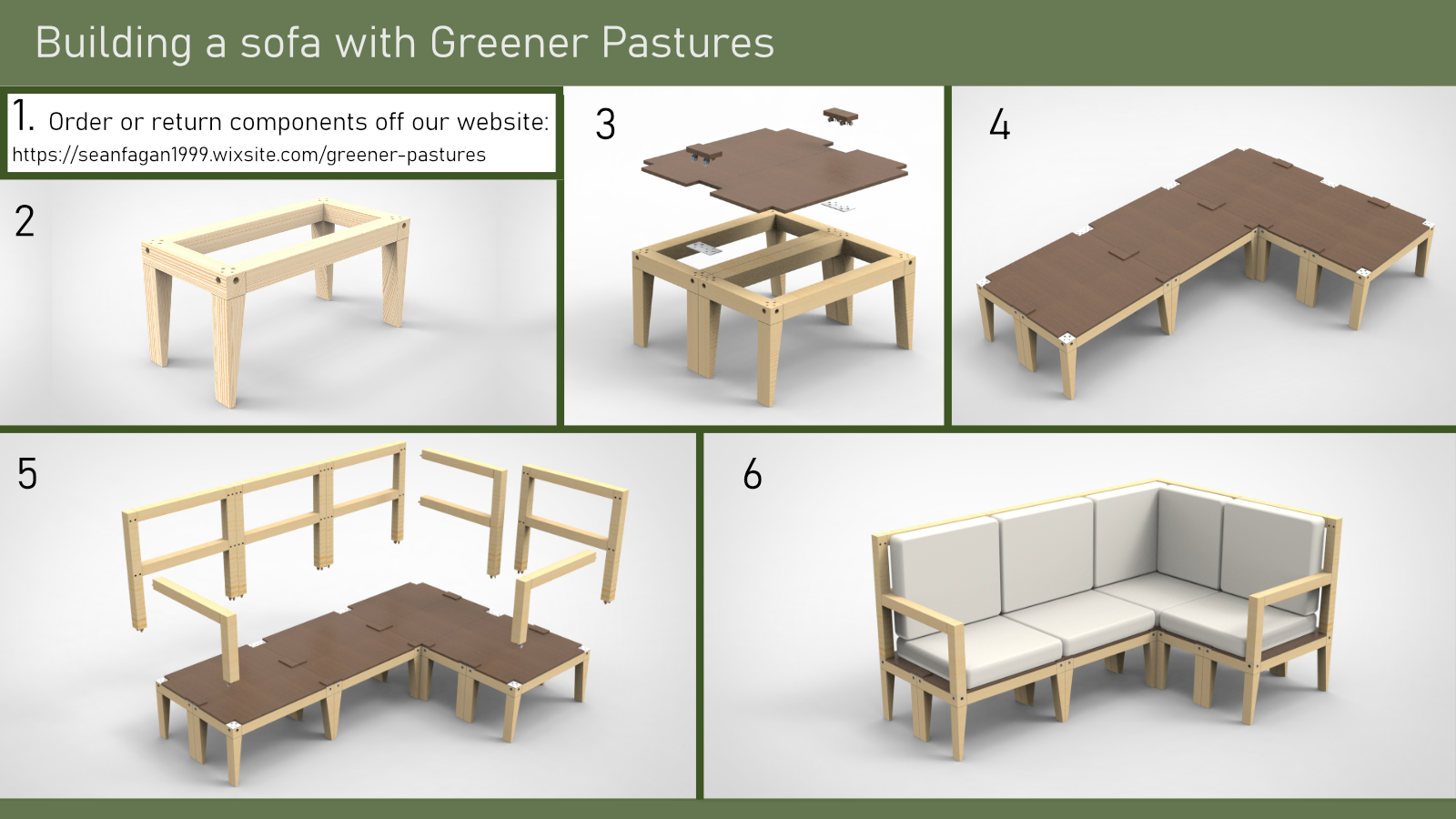 Building a sofa with Greener Pastures

1. Order or return components off our website:
https://seanfagan1999.wixsite.com/greener-pastures

2

3

4

5

6