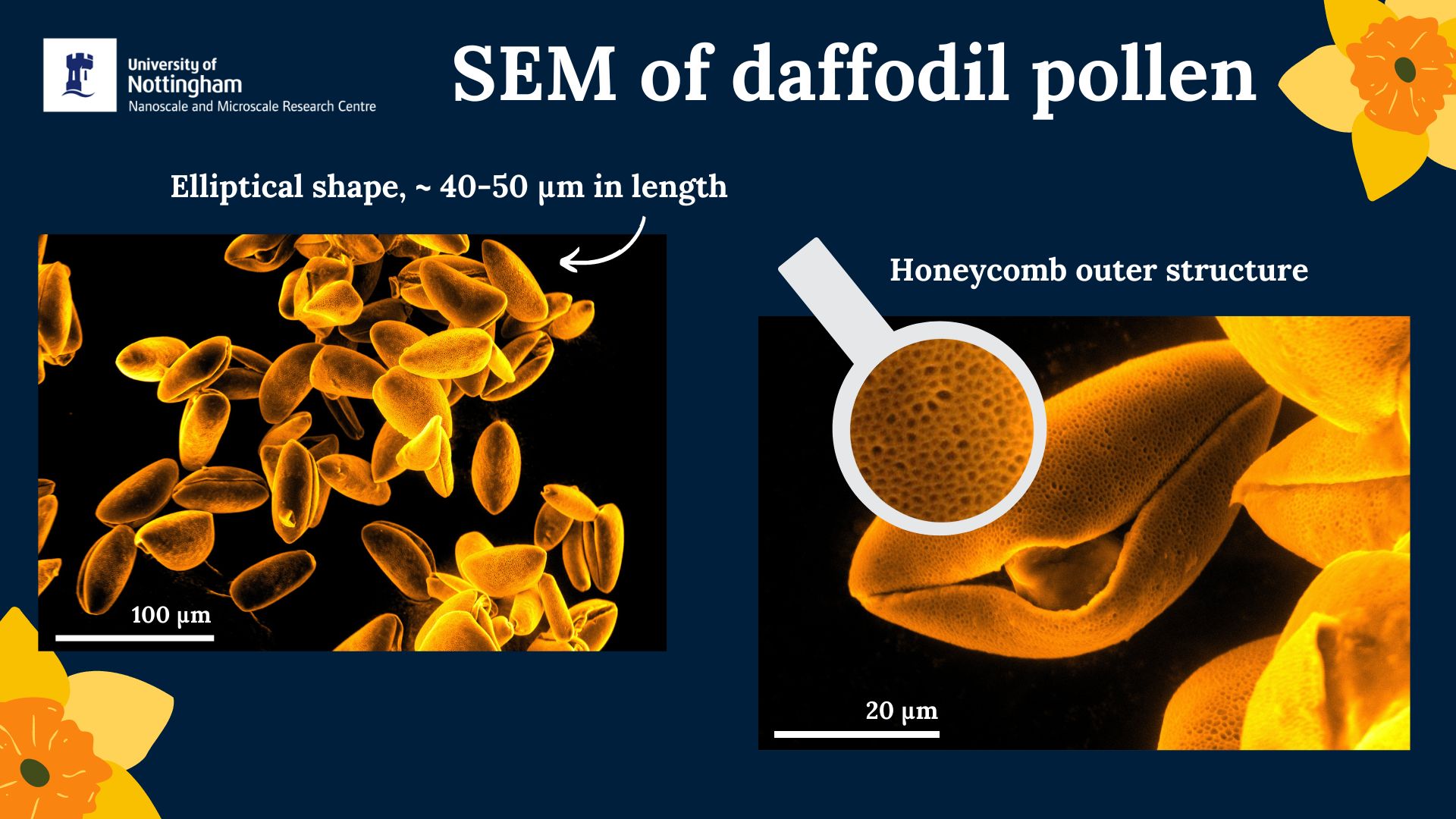 University of Nottingham
Nanoscale and Microscale Research Centre

SEM of daffodil pollen

Elliptical shape, ~ 40-50 μm in length

100 μm

Honeycomb outer structure

20 μm