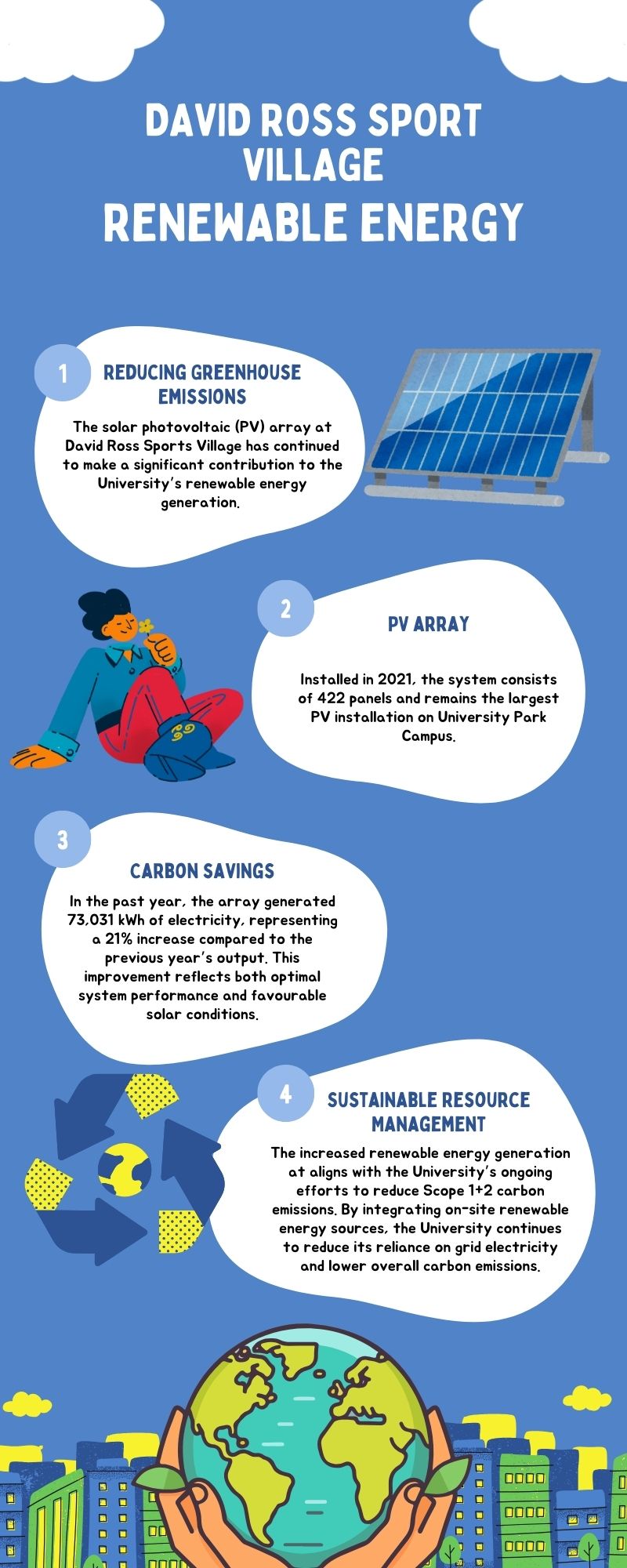 DAVID ROSS SPORT VILLAGE
RENEWABLE ENERGY

1
REDUCING GREENHOUSE EMISSIONS
The solar photovoltaic (PV) array at David Ross Sports Village has continued to make a significant contribution to the University's renewable energy generation.

2
PV ARRAY
Installed in 2021, the system consists of 422 panels and remains the largest PV installation on University Park Campus.

3
CARBON SAVINGS
In the past year, the array generated 73,031 kWh of electricity, representing a 21% increase compared to the previous year's output. This improvement reflects both optimal system performance and favourable solar conditions.

4
SUSTAINABLE RESOURCE MANAGEMENT
The increased renewable energy generation at aligns with the University's ongoing efforts to reduce Scope 1+2 carbon emissions. By integrating on-site renewable energy sources, the University continues to reduce its reliance on grid electricity and lower overall carbon emissions.